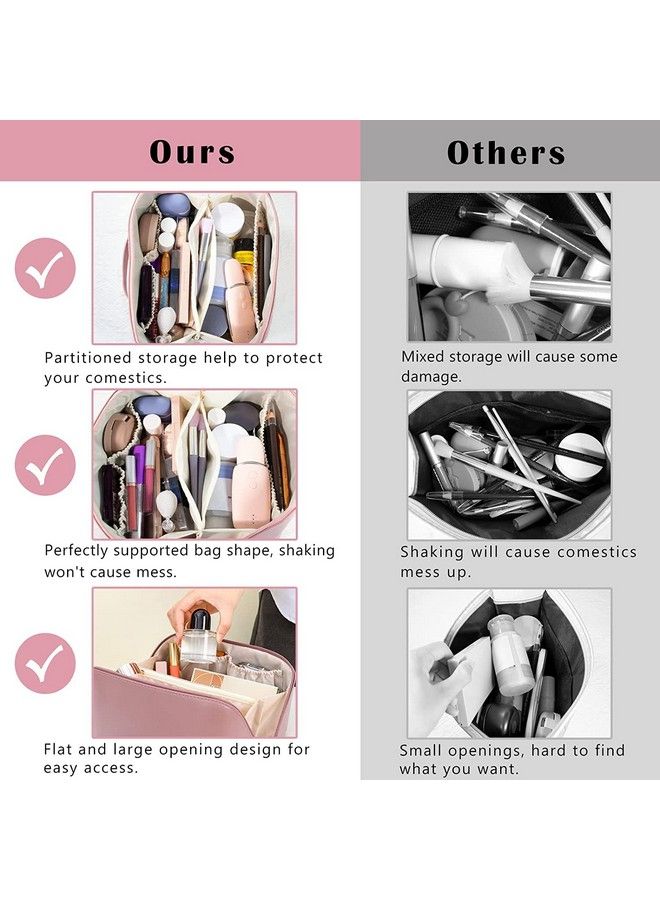 Ours

Partitioned storage help to protect your comestics.

Perfectly supported bag shape, shaking won't cause mess.

Flat and large opening design for easy access.

Others

Mixed storage will cause some damage.

Shaking will cause comestics mess up.

Small openings, hard to find what you want.