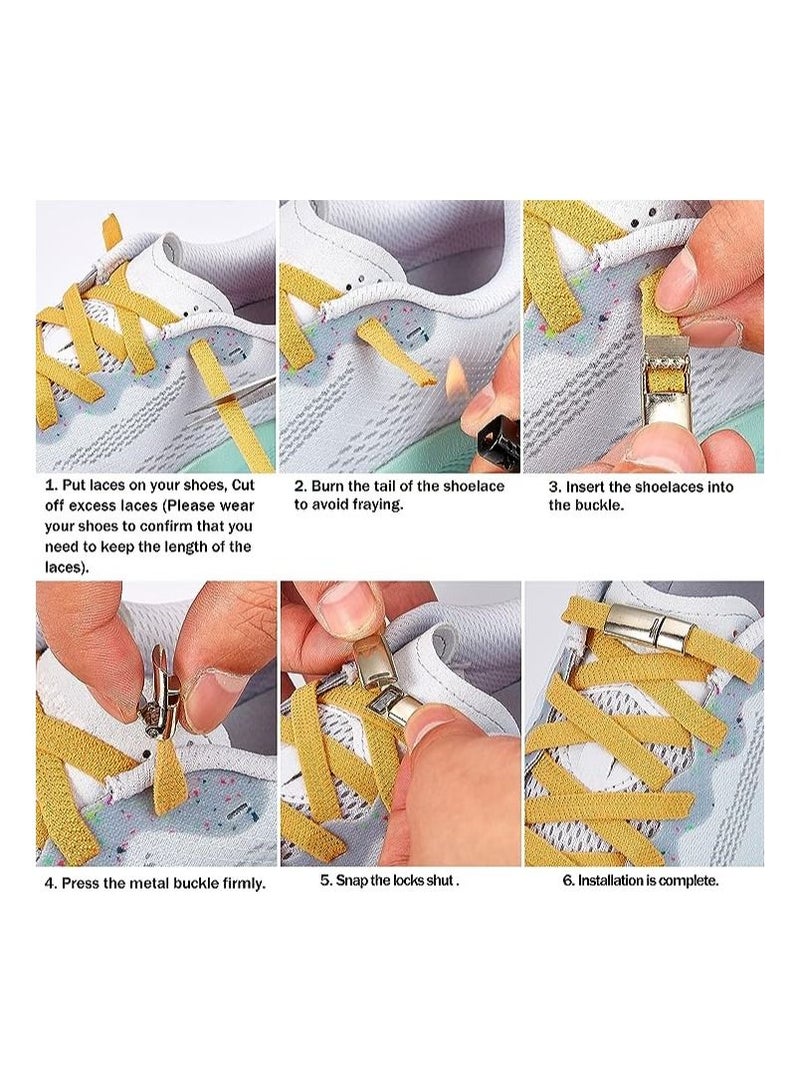 1. Put laces on your shoes, Cut off excess laces (Please wear your shoes to confirm that you need to keep the length of the laces).

2. Burn the tail of the shoelace to avoid fraying.

3. Insert the shoelaces into the buckle.

4. Press the metal buckle firmly.

5. Snap the locks shut .

6. Installation is complete.