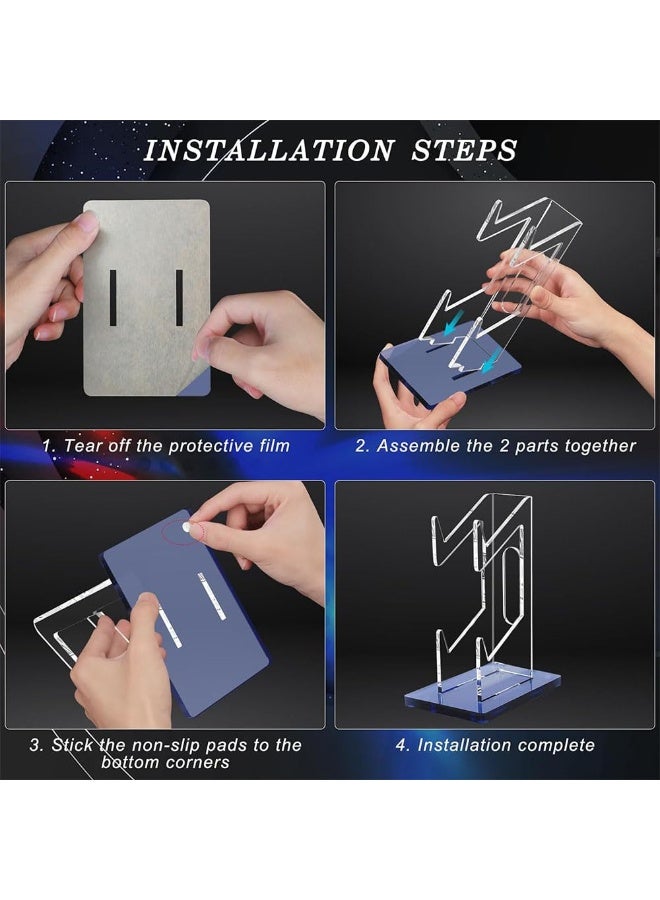 INSTALLATION STEPS

1. Tear off the protective film

2. Assemble the 2 parts together

3. Stick the non-slip pads to the bottom corners

4. Installation complete