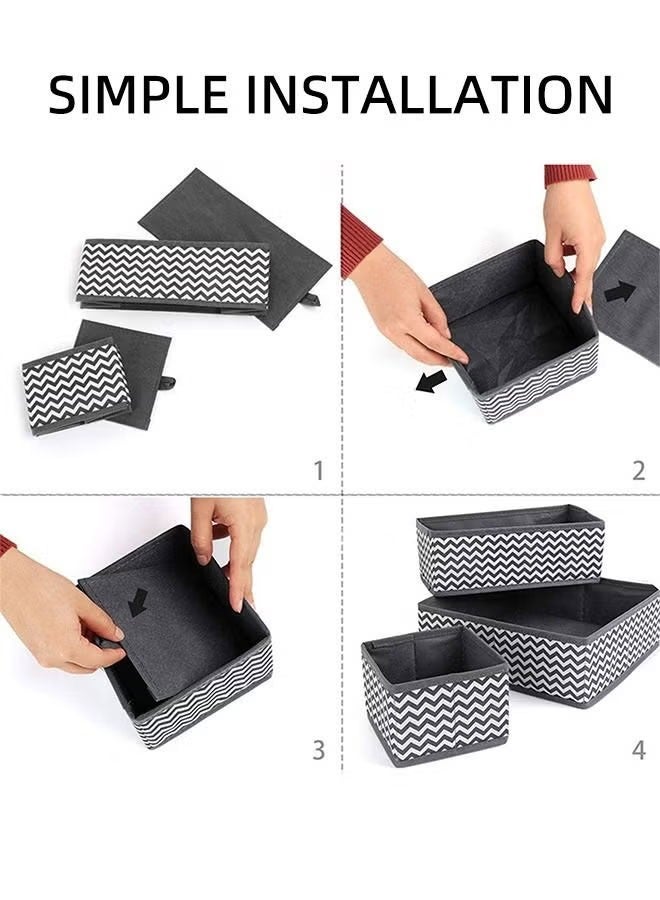 SIMPLE INSTALLATION

1

2

3

4