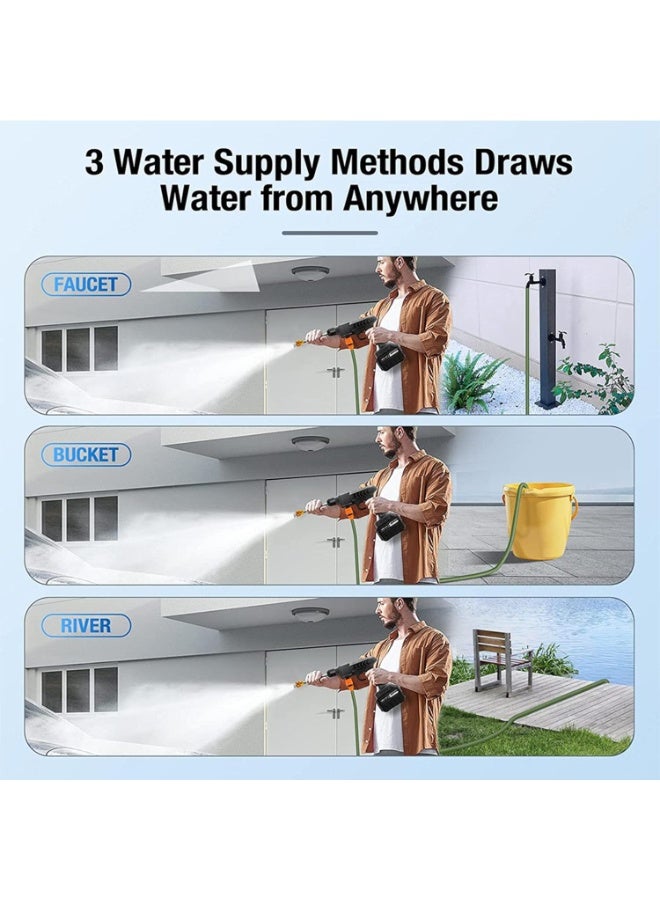 3 Water Supply Methods Draws Water from Anywhere

FAUCET

BUCKET

RIVER