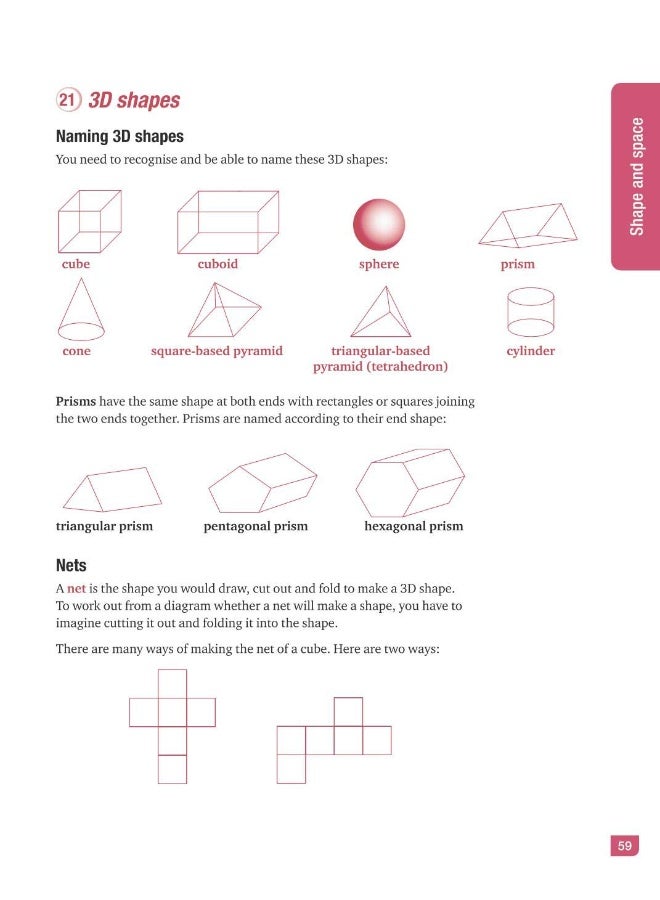 21 3D shapes

Shape and space

Naming 3D shapes

You need to recognise and be able to name these 3D shapes:

cube

cuboid

sphere

prism

cone

square-based pyramid

triangular-based pyramid (tetrahedron)

cylinder

Prisms have the same shape at both ends with rectangles or squares joining the two ends together. Prisms are named according to their end shape:

triangular prism

pentagonal prism

hexagonal prism

Nets

A net is the shape you would draw, cut out and fold to make a 3D shape. To work out from a diagram whether a net will make a shape, you have to imagine cutting it out and folding it into the shape.

There are many ways of making the net of a cube. Here are two ways:

59