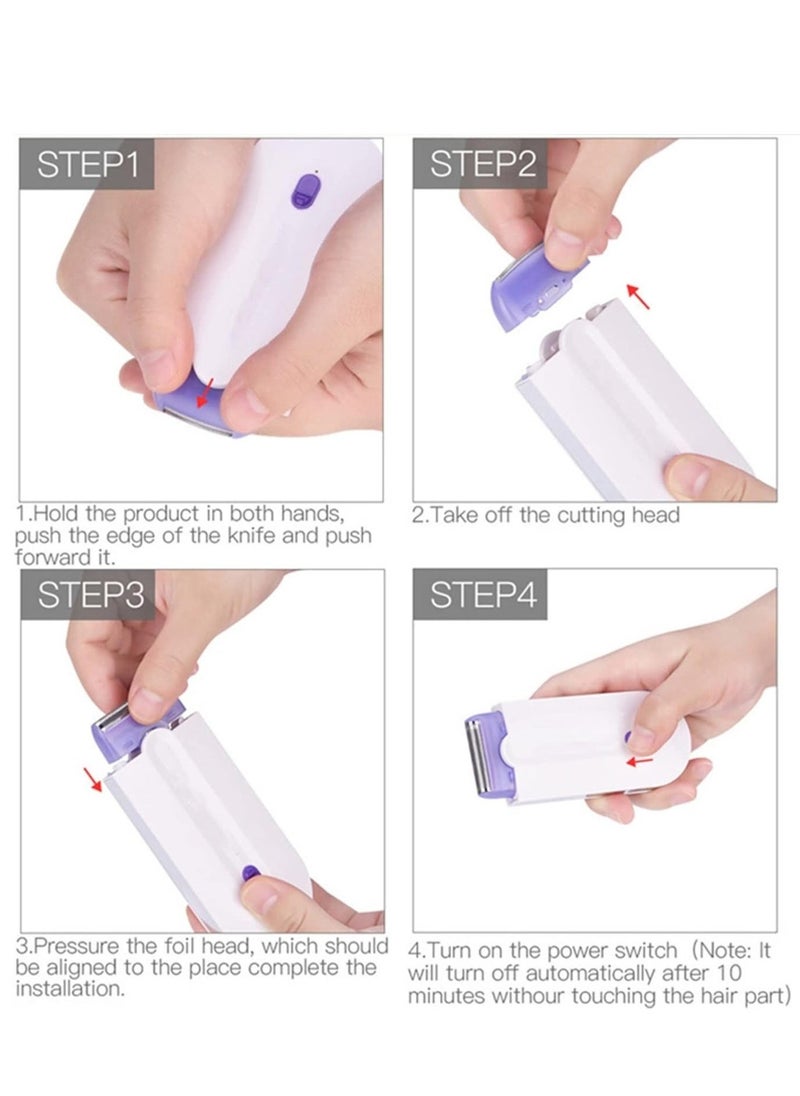 STEP1

1.Hold the product in both hands, push the edge of the knife and push forward it.

STEP2

2.Take off the cutting head

STEP3

3.Pressure the foil head, which should be aligned to the place complete the installation.

STEP4

4.Turn on the power switch (Note: It will turn off automatically after 10 minutes withour touching the hair part)