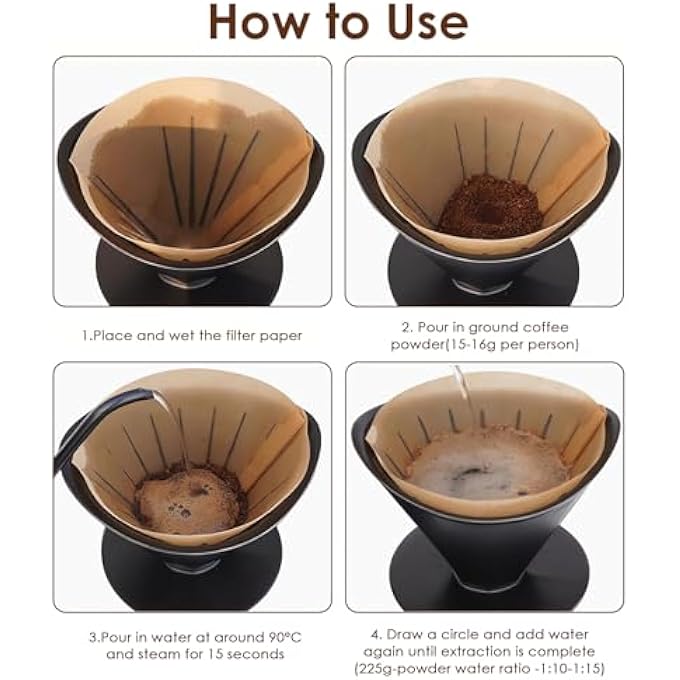 How to Use

1.Place and wet the filter paper

2. Pour in ground coffee powder(15-16g per person)

3.Pour in water at around 90°C and steam for 15 seconds

4. Draw a circle and add water again until extraction is complete (225g-powder water ratio -1:10-1:15)