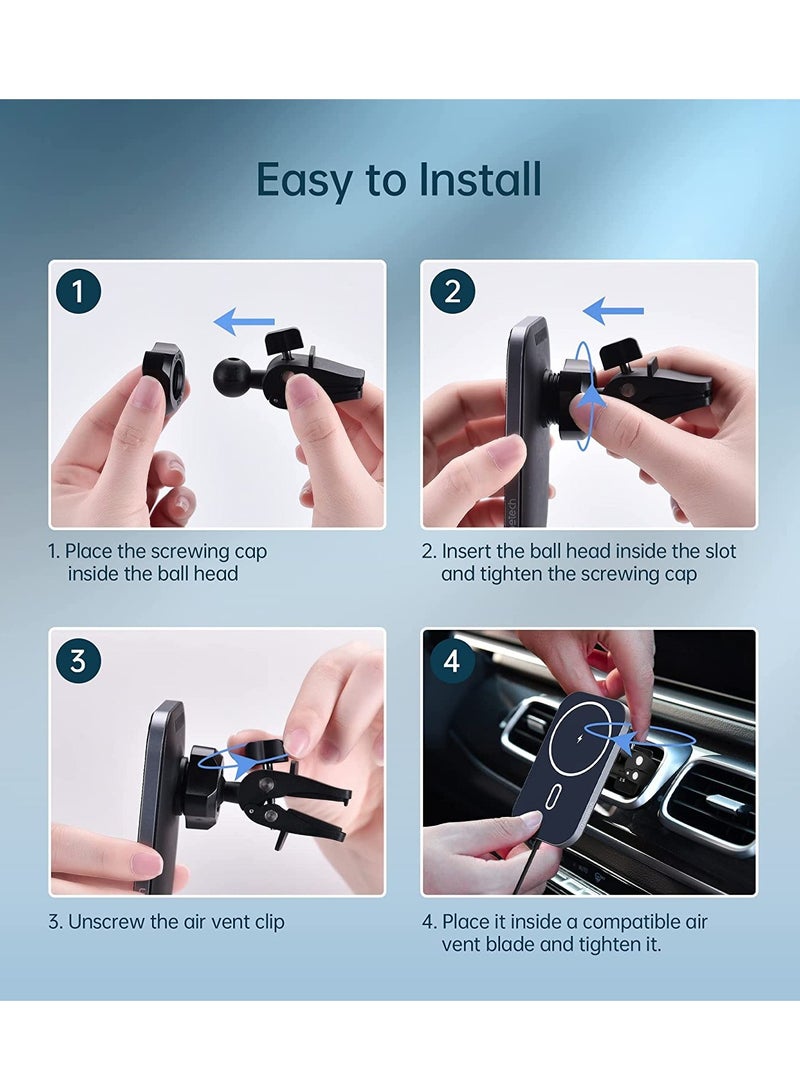 Easy to Install

1

1. Place the screwing cap inside the ball head

2

etech

2. Insert the ball head inside the slot and tighten the screwing cap

3

3. Unscrew the air vent clip

4

4. Place it inside a compatible air vent blade and tighten it.