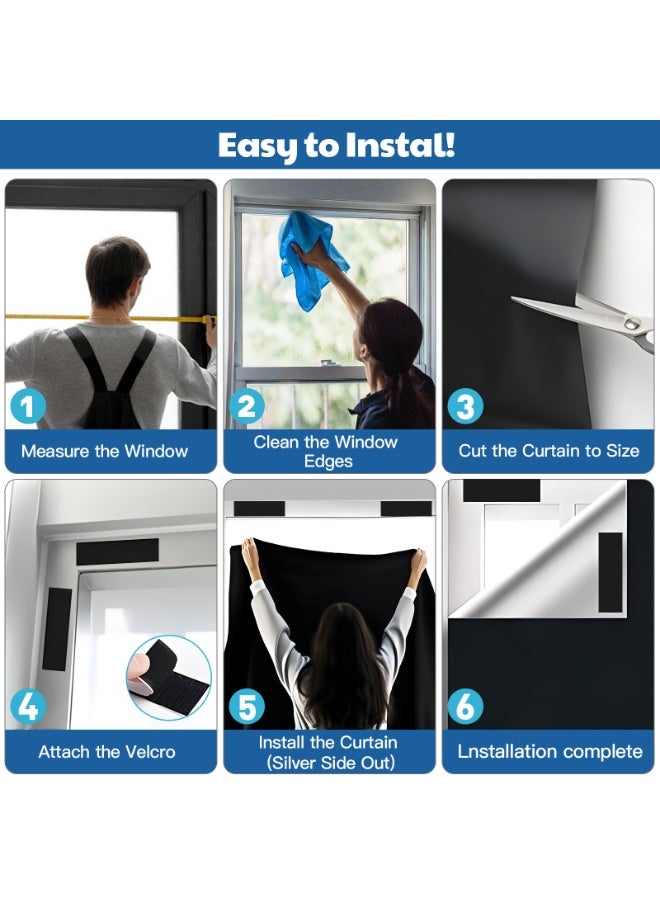 Easy to Instal!

1
Measure the Window

2
Clean the Window Edges

3
Cut the Curtain to Size

4
Attach the Velcro

5
Install the Curtain (Silver Side Out)

6
Lnstallation complete