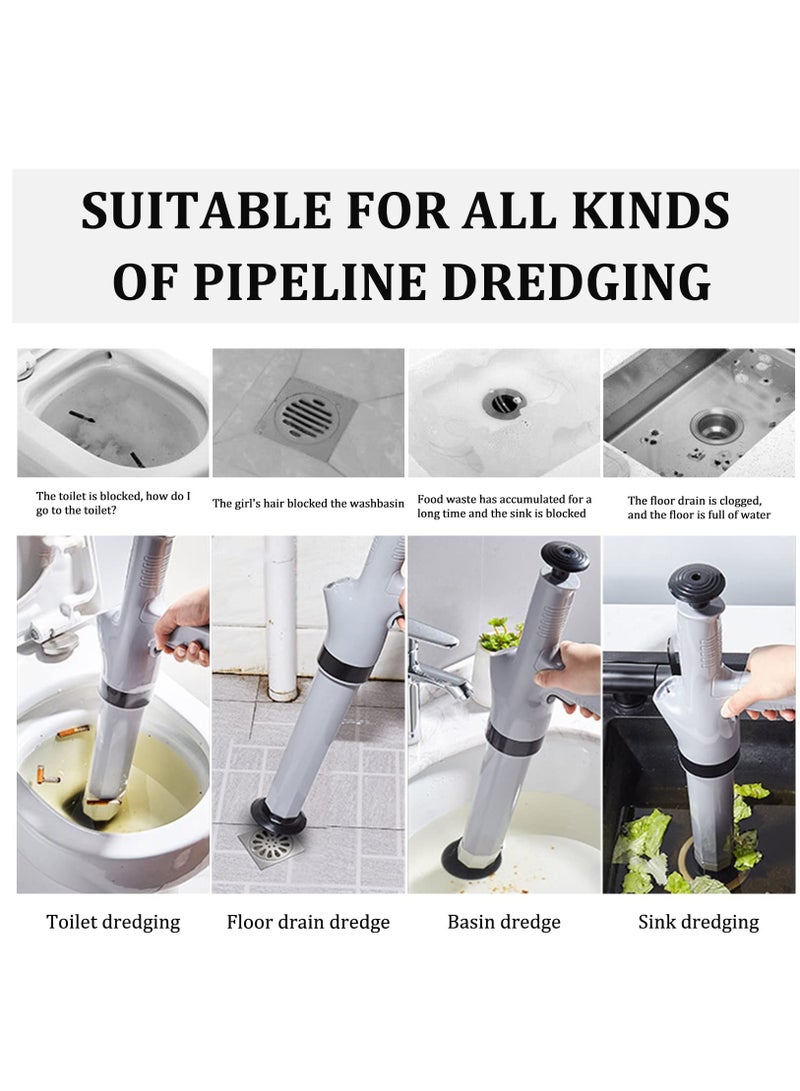 SUITABLE FOR ALL KINDS OF PIPELINE DREDGING

The toilet is blocked, how do I go to the toilet?

The girl's hair blocked the washbasin

Food waste has accumulated for a long time and the sink is blocked

The floor drain is clogged, and the floor is full of water

Toilet dredging

Floor drain dredge

Basin dredge

Sink dredging