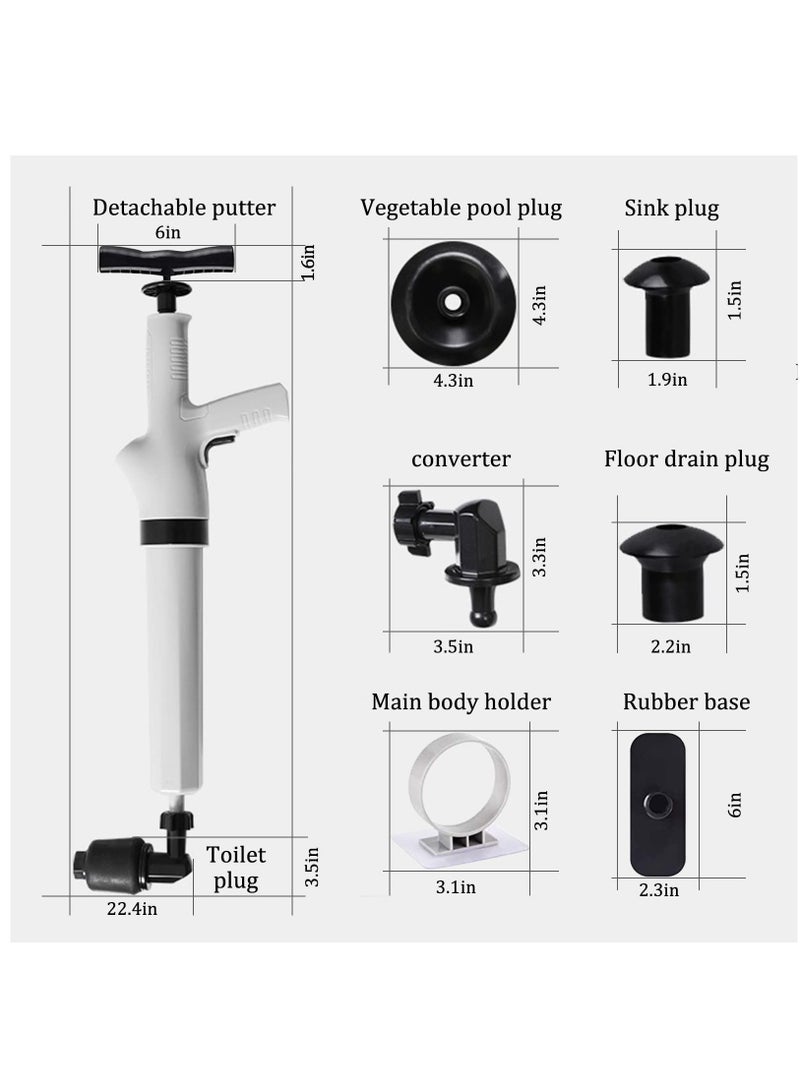 Detachable putter
6in
1.6in
Toilet plug
3.5in
22.4in

Vegetable pool plug
4.3in
4.3in

Sink plug
1.5in
1.9in

converter
3.3in
3.5in

Floor drain plug
1.5in
2.2in

Main body holder
3.1in
3.1in

Rubber base
6in
2.3in