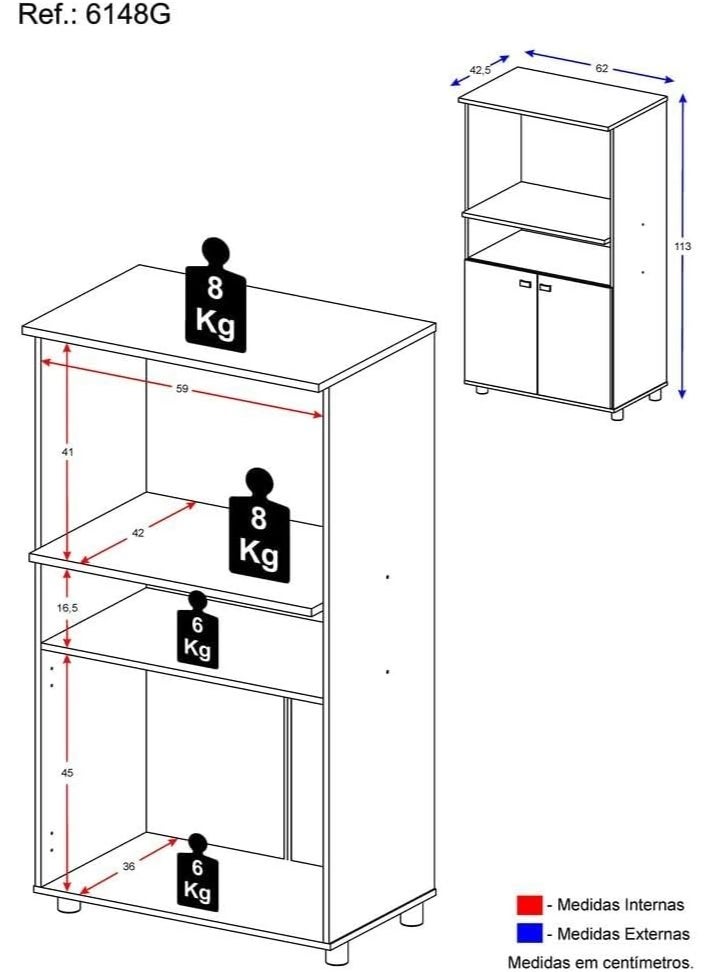 Ref.: 6148G

42,5
62
113

8
Kg

59

41

42

8
Kg

16,5

6
Kg

45

36

6
Kg

- Medidas Internas
- Medidas Externas
Medidas em centímetros.