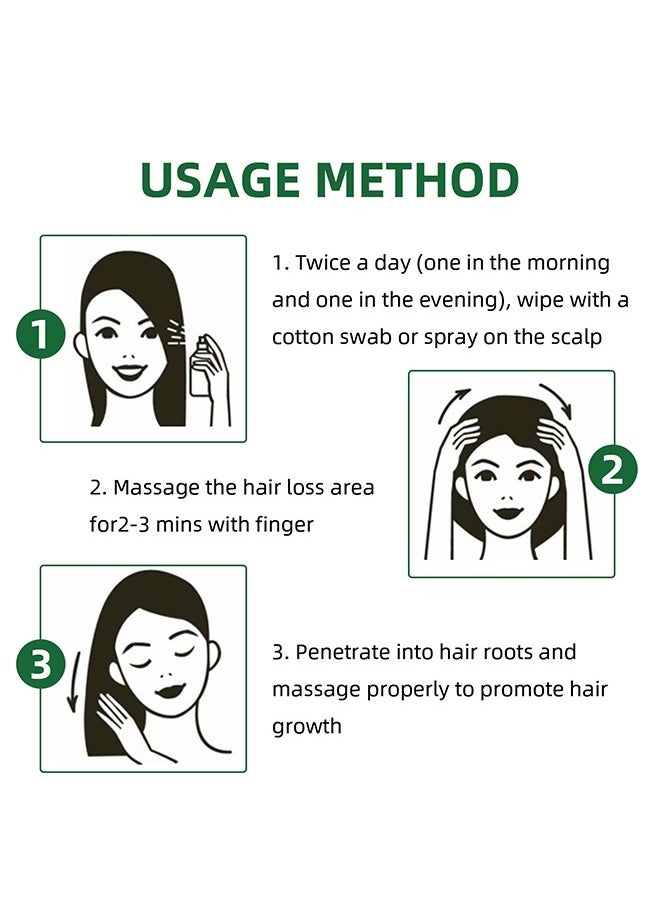 USAGE METHOD

1

1. Twice a day (one in the morning and one in the evening), wipe with a cotton swab or spray on the scalp

2

2. Massage the hair loss area for2-3 mins with finger

3

3. Penetrate into hair roots and massage properly to promote hair growth