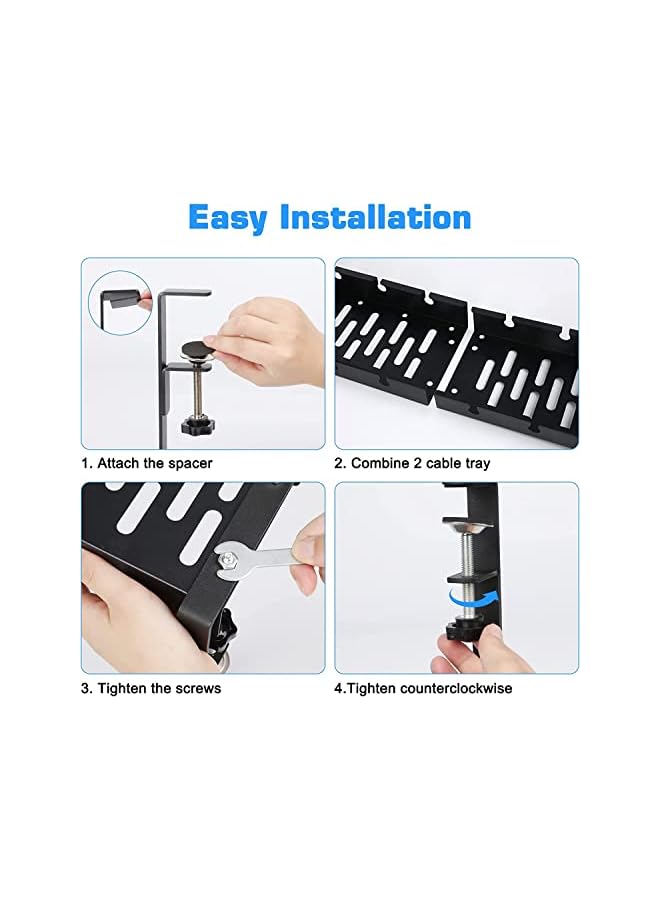 Easy Installation

1. Attach the spacer

2. Combine 2 cable tray

3. Tighten the screws

4.Tighten counterclockwise