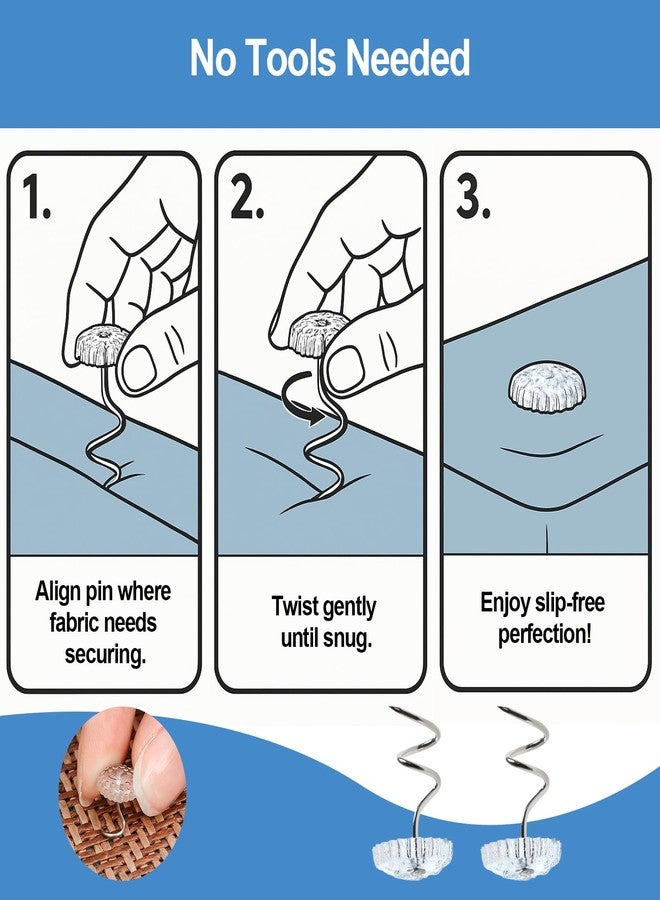 No Tools Needed

1.

Align pin where fabric needs securing.

2.

Twist gently until snug.

3.

Enjoy slip-free perfection!