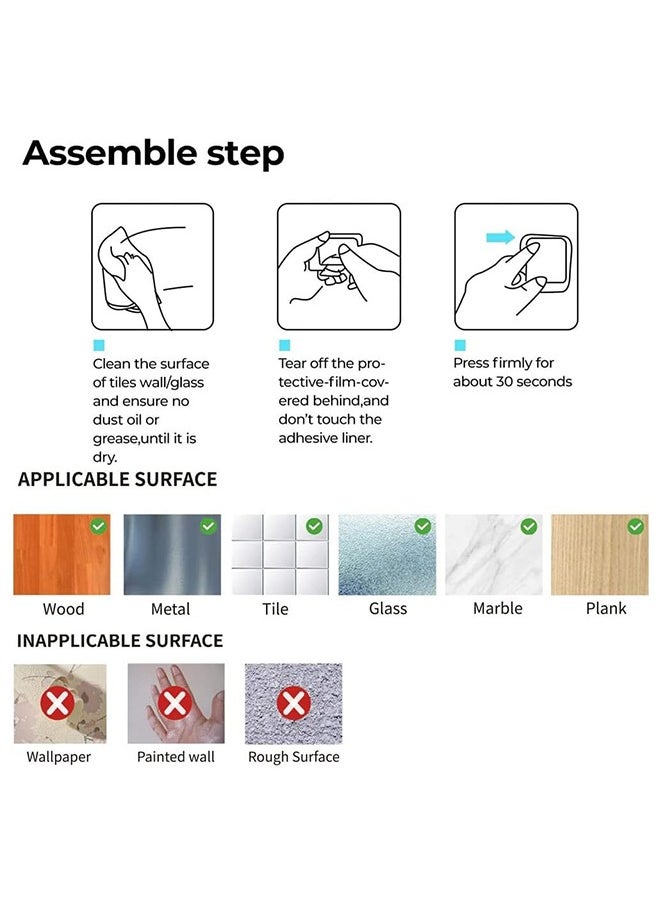 Assemble step

Clean the surface of tiles wall/glass and ensure no dust oil or grease,until it is dry.

Tear off the protective-film-covered behind,and don't touch the adhesive liner.

Press firmly for about 30 seconds

APPLICABLE SURFACE

Wood

Metal

Tile

Glass

Marble

Plank

INAPPLICABLE SURFACE

Wallpaper

Painted wall

Rough Surface