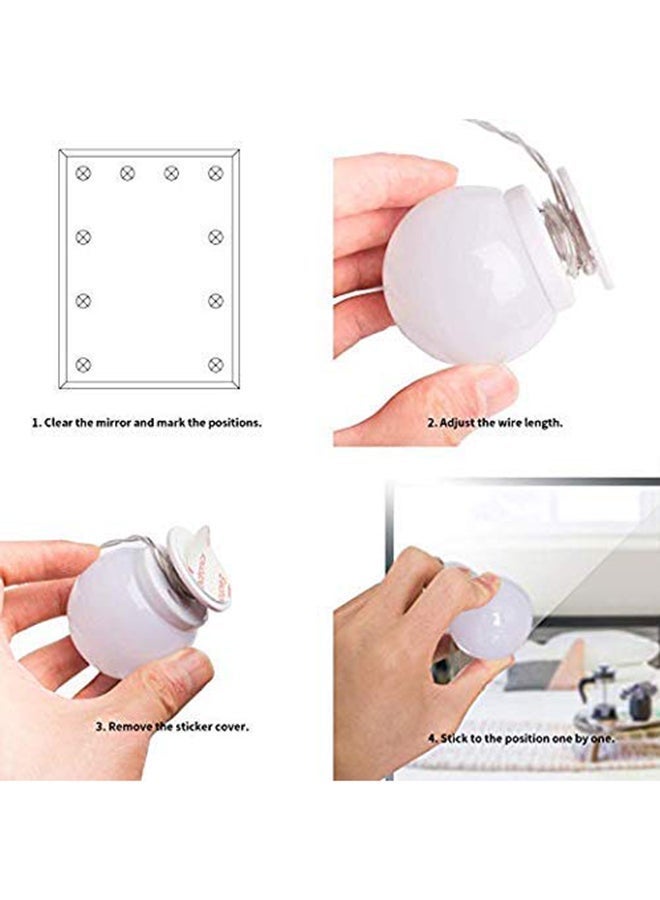 1. Clear the mirror and mark the positions.

2. Adjust the wire length.

3. Remove the sticker cover.

4. Stick to the position one by one.