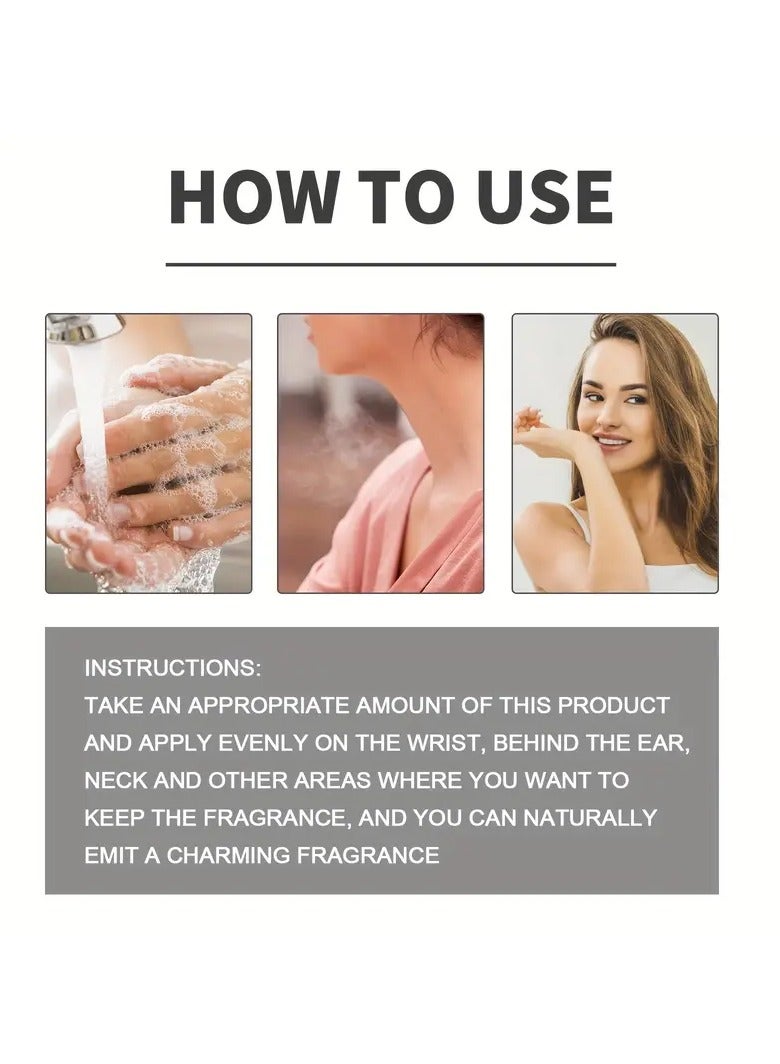 HOW TO USE

INSTRUCTIONS:
TAKE AN APPROPRIATE AMOUNT OF THIS PRODUCT AND APPLY EVENLY ON THE WRIST, BEHIND THE EAR, NECK AND OTHER AREAS WHERE YOU WANT TO KEEP THE FRAGRANCE, AND YOU CAN NATURALLY EMIT A CHARMING FRAGRANCE