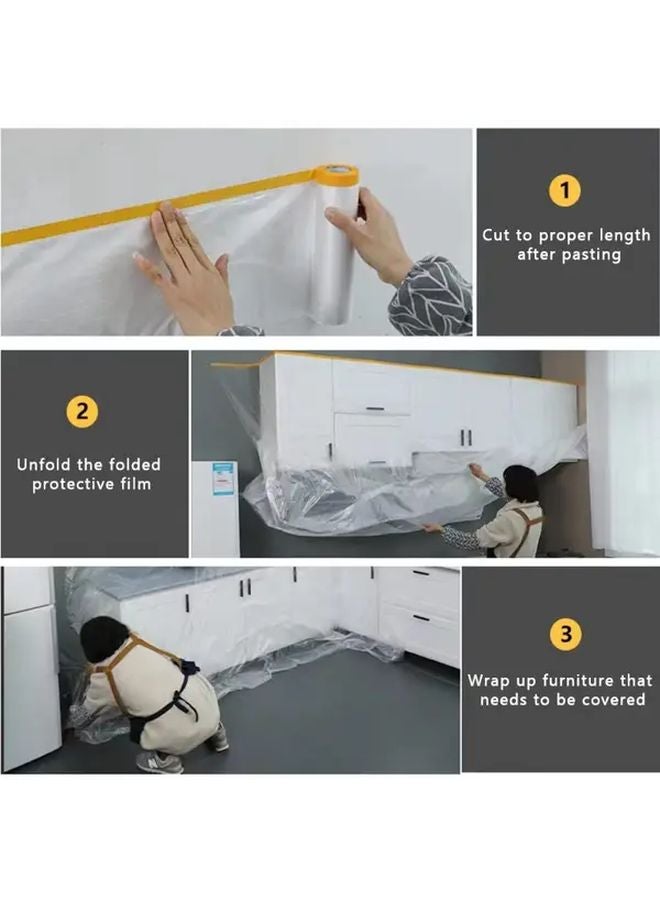 1

Cut to proper length after pasting

2

Unfold the folded protective film

3

Wrap up furniture that needs to be covered