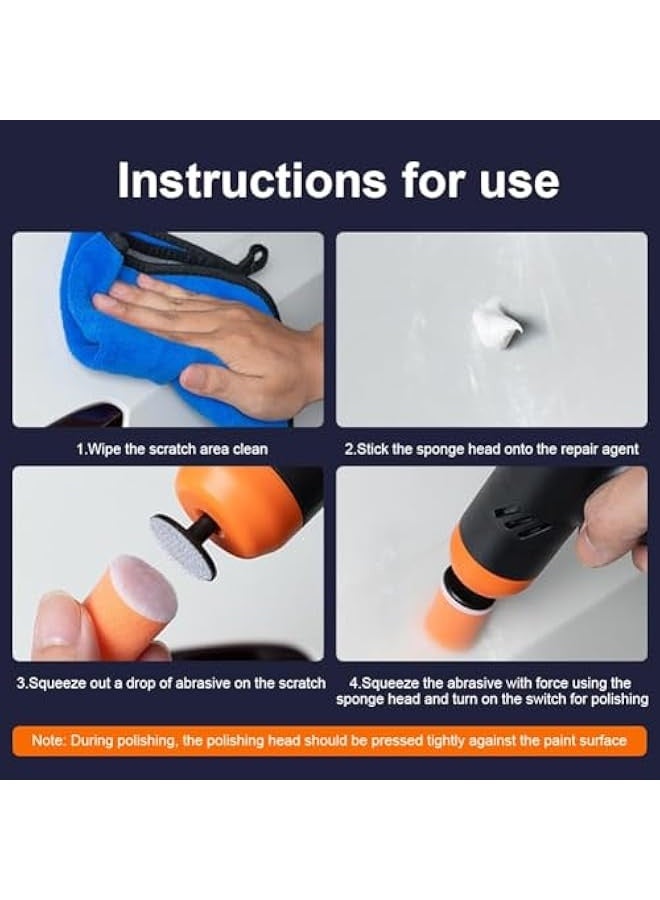 Instructions for use

1.Wipe the scratch area clean

2.Stick the sponge head onto the repair agent

3.Squeeze out a drop of abrasive on the scratch

4.Squeeze the abrasive with force using the sponge head and turn on the switch for polishing

Note: During polishing, the polishing head should be pressed tightly against the paint surface