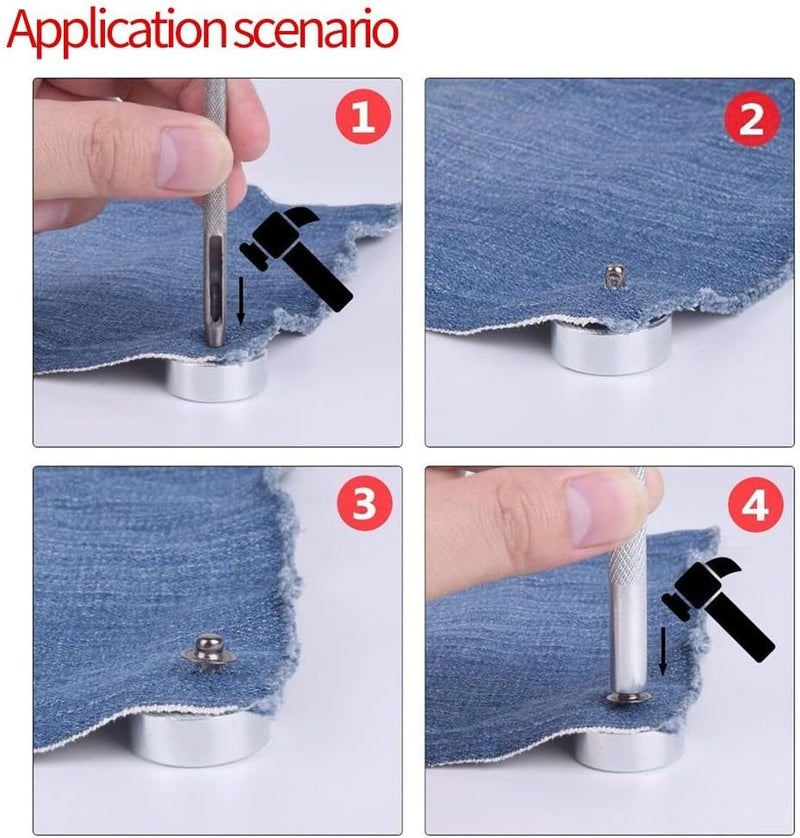 Application scenario

1

2

3

4