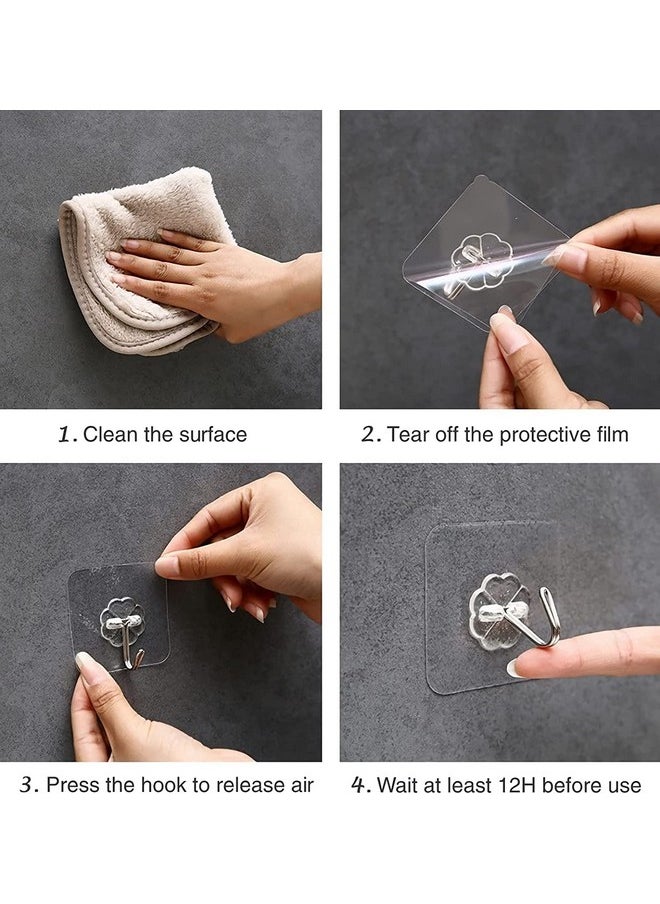 1. Clean the surface

2. Tear off the protective film

3. Press the hook to release air

4. Wait at least 12H before use