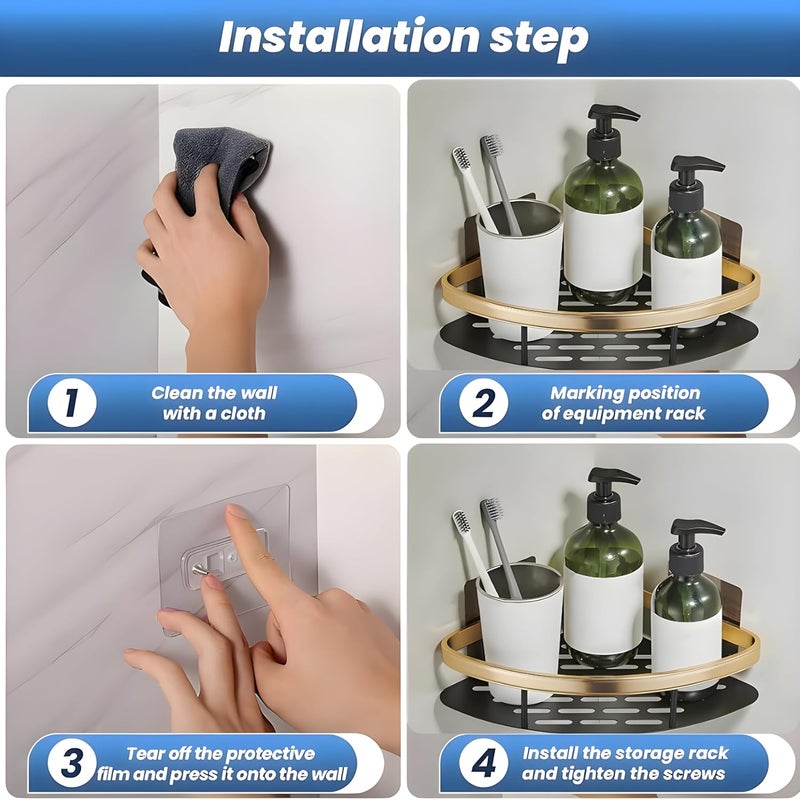 Installation step

1
Clean the wall
with a cloth

2
Marking position
of equipment rack

3
Tear off the protective
film and press it onto the wall

4
Install the storage rack
and tighten the screws