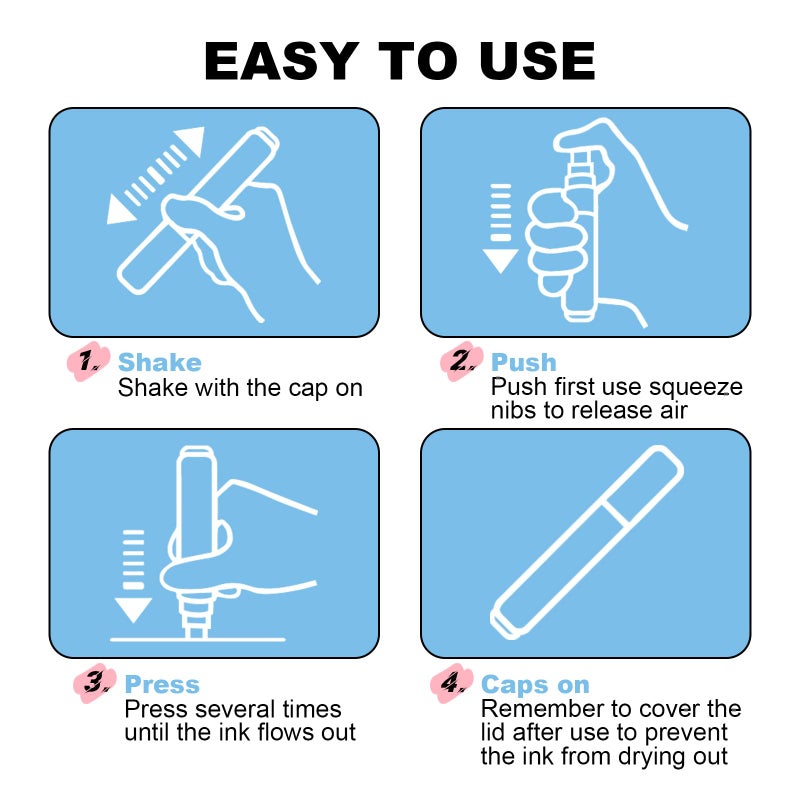 EASY TO USE

1. Shake
Shake with the cap on

2. Push
Push first use squeeze nibs to release air

3. Press
Press several times until the ink flows out

4. Caps on
Remember to cover the lid after use to prevent the ink from drying out