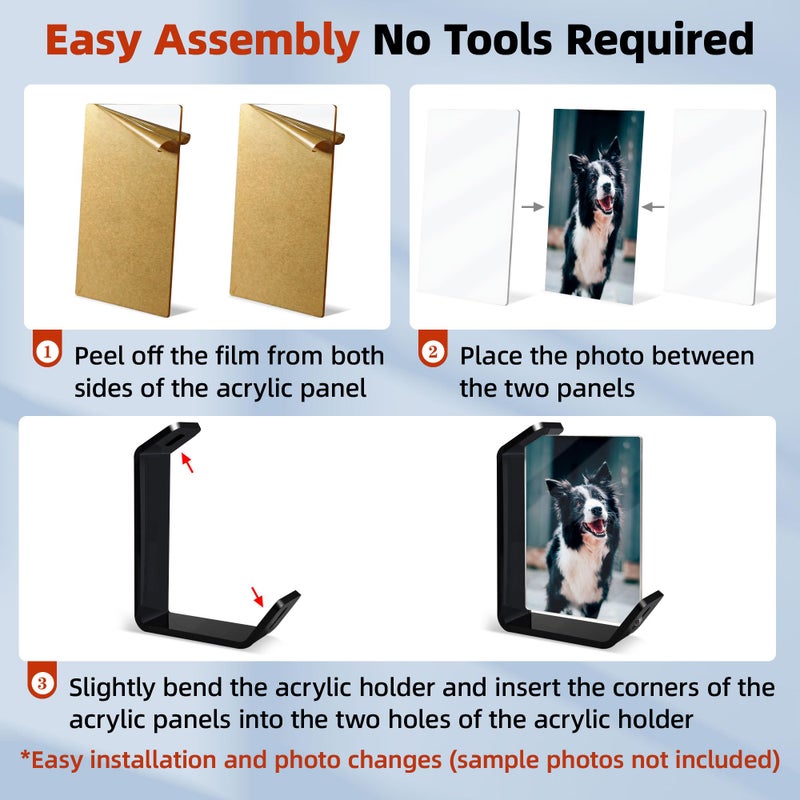 Easy Assembly No Tools Required

1 Peel off the film from both sides of the acrylic panel

2 Place the photo between the two panels

3 Slightly bend the acrylic holder and insert the corners of the acrylic panels into the two holes of the acrylic holder

*Easy installation and photo changes (sample photos not included)