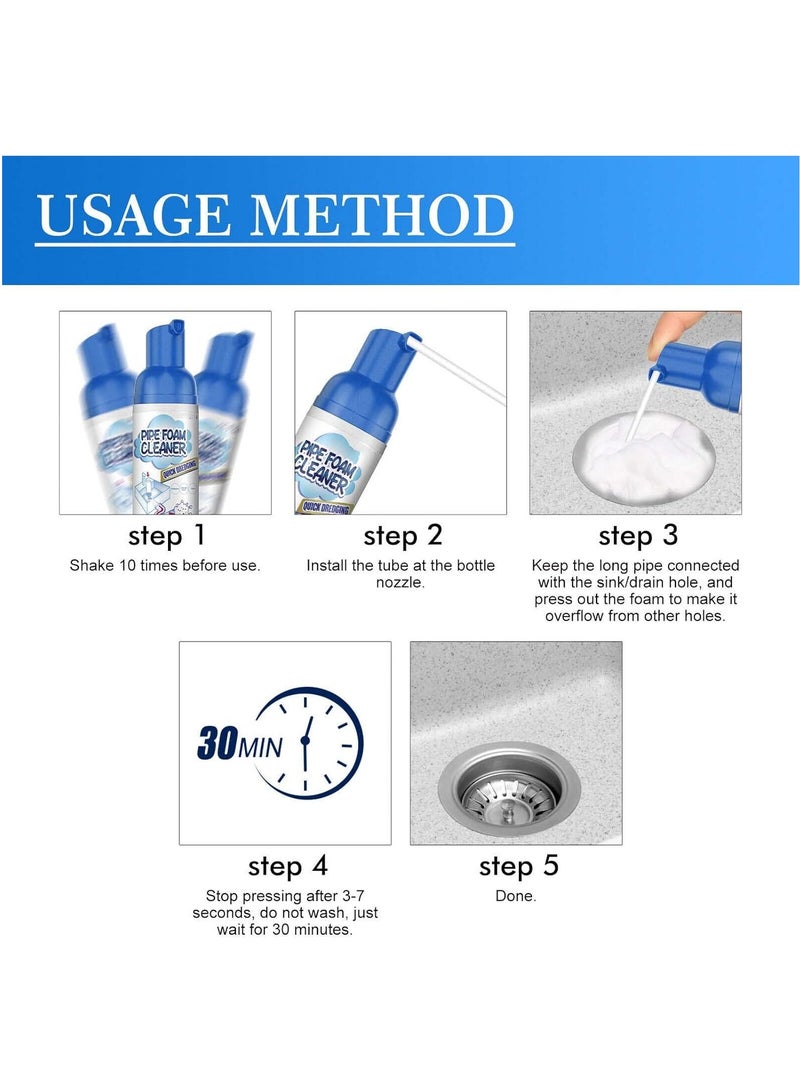 USAGE METHOD

PIPE FOAM CLEANER
QUICK DREDGING

step 1
Shake 10 times before use.

PIPE FOAM CLEANER
QUICK DREDGING

step 2
Install the tube at the bottle nozzle.

step 3
Keep the long pipe connected with the sink/drain hole, and press out the foam to make it overflow from other holes.

30MIN

step 4
Stop pressing after 3-7 seconds, do not wash, just wait for 30 minutes.

step 5
Done.