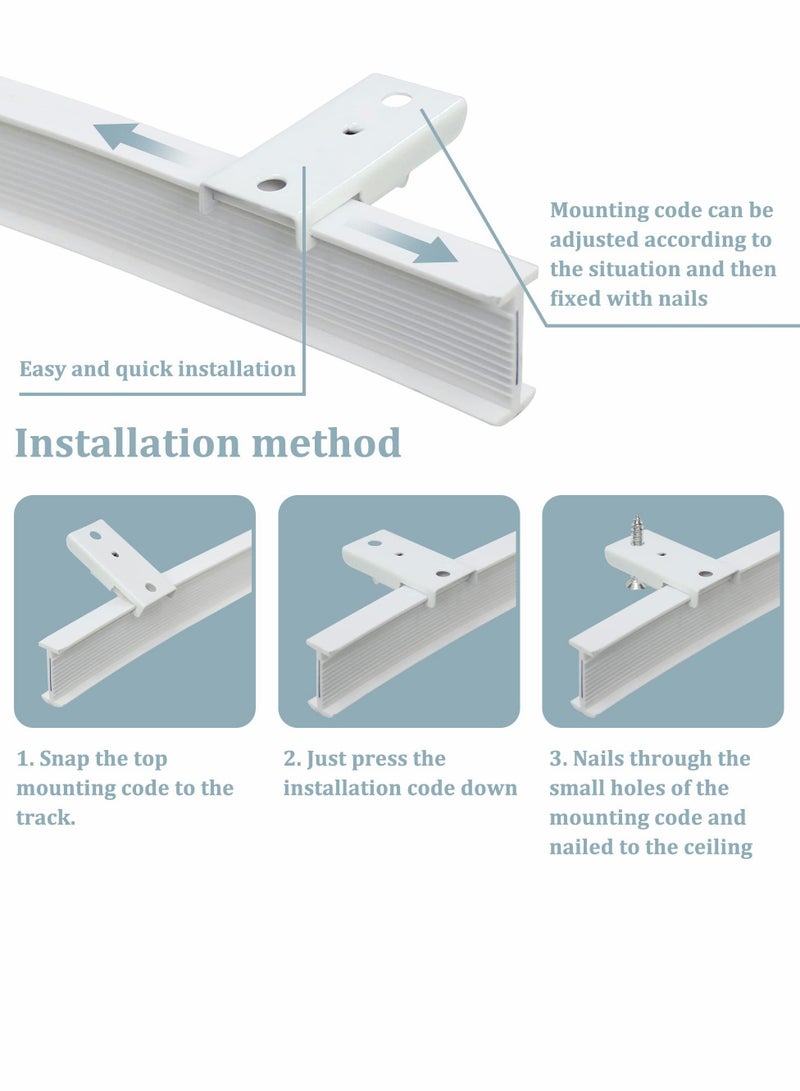 Mounting code can be adjusted according to the situation and then fixed with nails

Easy and quick installation

Installation method

1. Snap the top mounting code to the track.

2. Just press the installation code down

3. Nails through the small holes of the mounting code and nailed to the ceiling