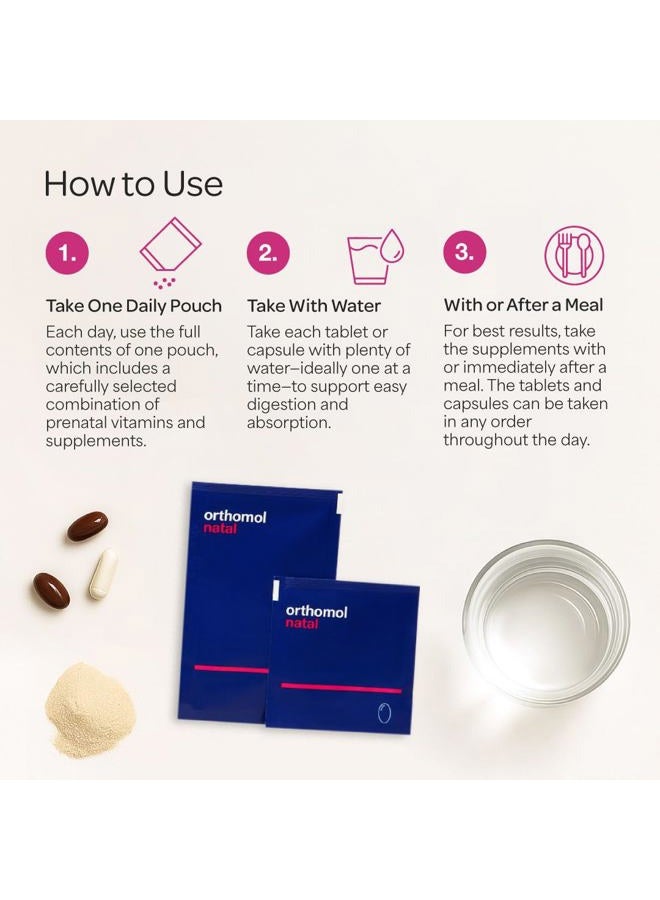 How to Use

1.

Take One Daily Pouch

Each day, use the full contents of one pouch, which includes a carefully selected combination of prenatal vitamins and supplements.

2.

Take With Water

Take each tablet or capsule with plenty of water–ideally one at a time–to support easy digestion and absorption.

3.

With or After a Meal

For best results, take the supplements with or immediately after a meal. The tablets and capsules can be taken in any order throughout the day.

orthomol
natal

orthomol
natal