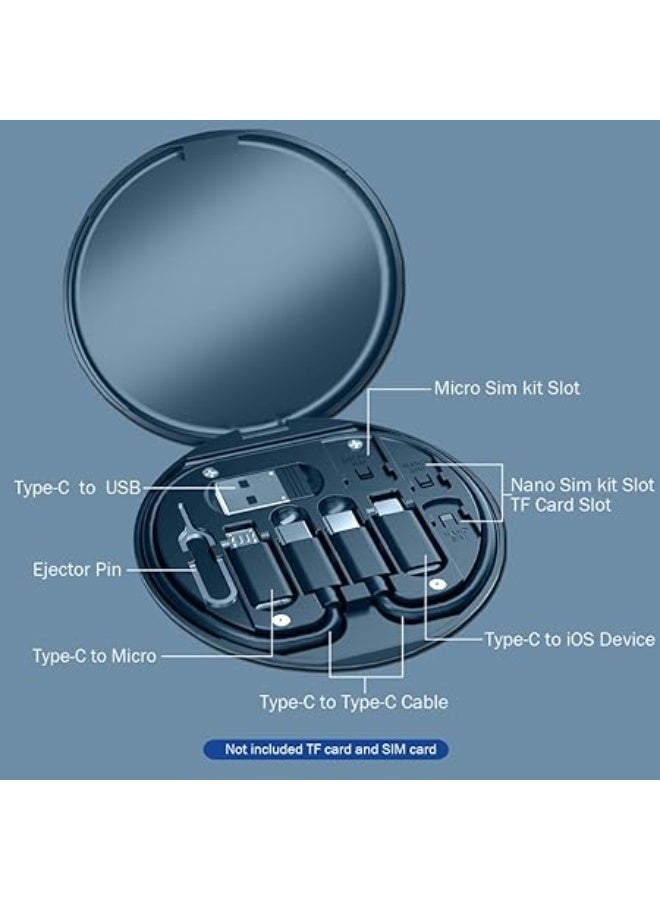 Micro Sim kit Slot

Type-C to USB

Nano Sim kit Slot
TF Card Slot

Ejector Pin

Type-C to iOS Device

Type-C to Micro

Type-C to Type-C Cable

Not included TF card and SIM card