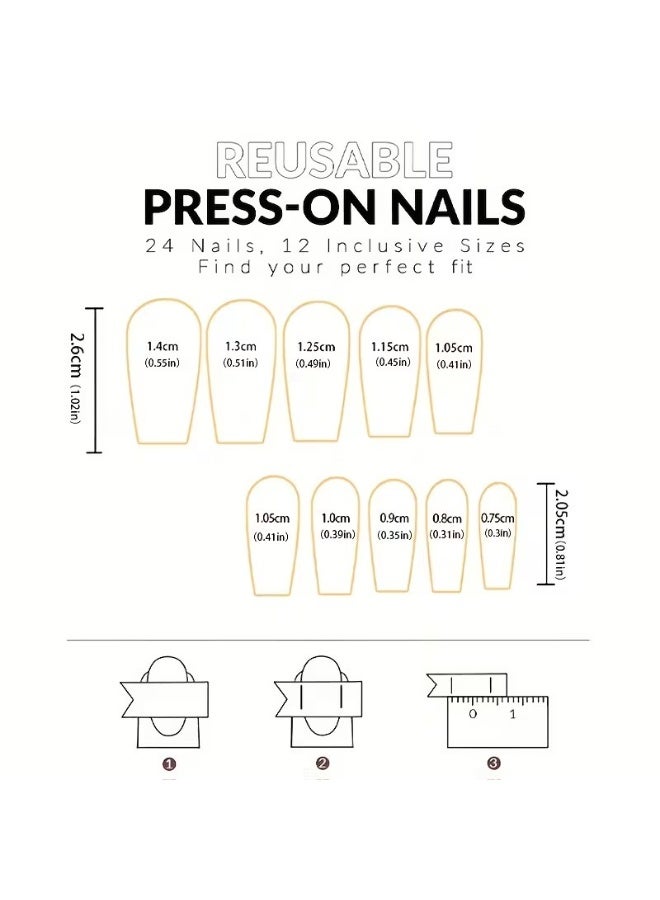 REUSABLE
PRESS-ON NAILS
24 Nails, 12 Inclusive Sizes
Find your perfect fit

2.6cm (1.02in)

1.4cm (0.55in)
1.3cm (0.51in)
1.25cm (0.49in)
1.15cm (0.45in)
1.05cm (0.41in)

1.05cm (0.41in)
1.0cm (0.39in)
0.9cm (0.35in)
0.8cm (0.31in)
0.75cm (0.3in)

2.05cm (0.81in)

0 1

❶ ❷ ❸