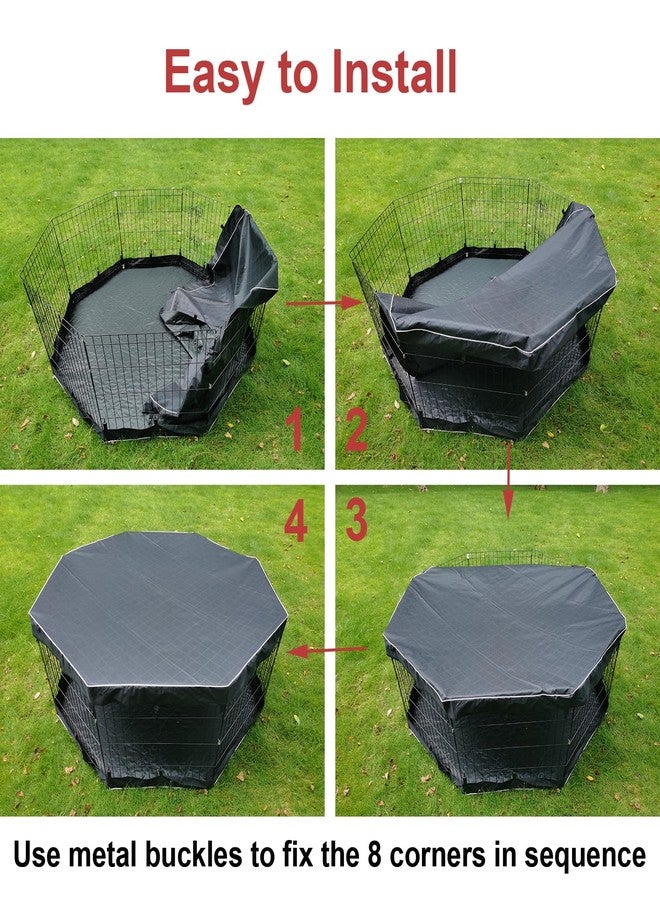 Easy to Install

1

2

4

3

Use metal buckles to fix the 8 corners in sequence