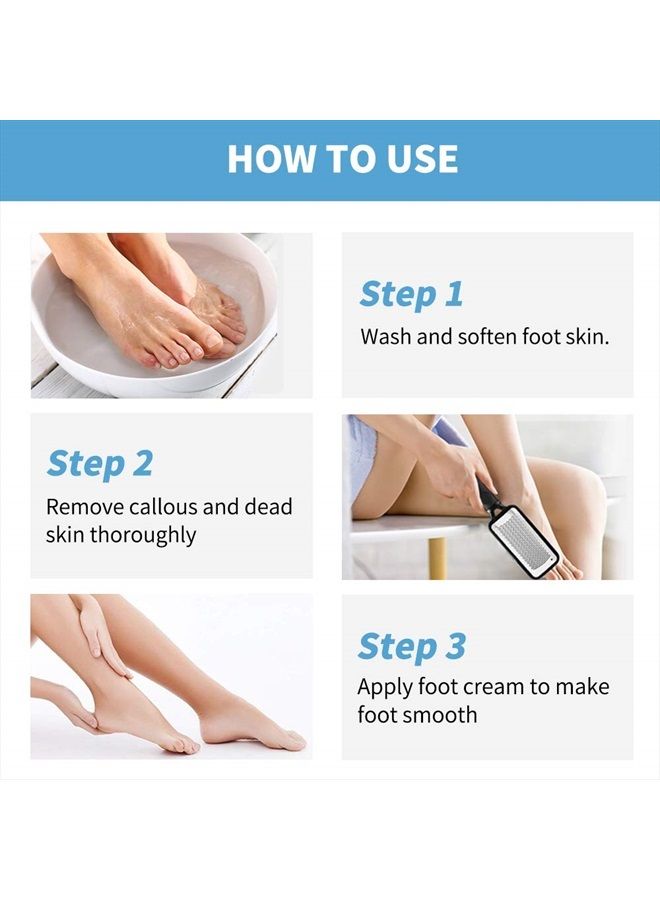 HOW TO USE

Step 1
Wash and soften foot skin.

Step 2
Remove callous and dead skin thoroughly

Step 3
Apply foot cream to make foot smooth