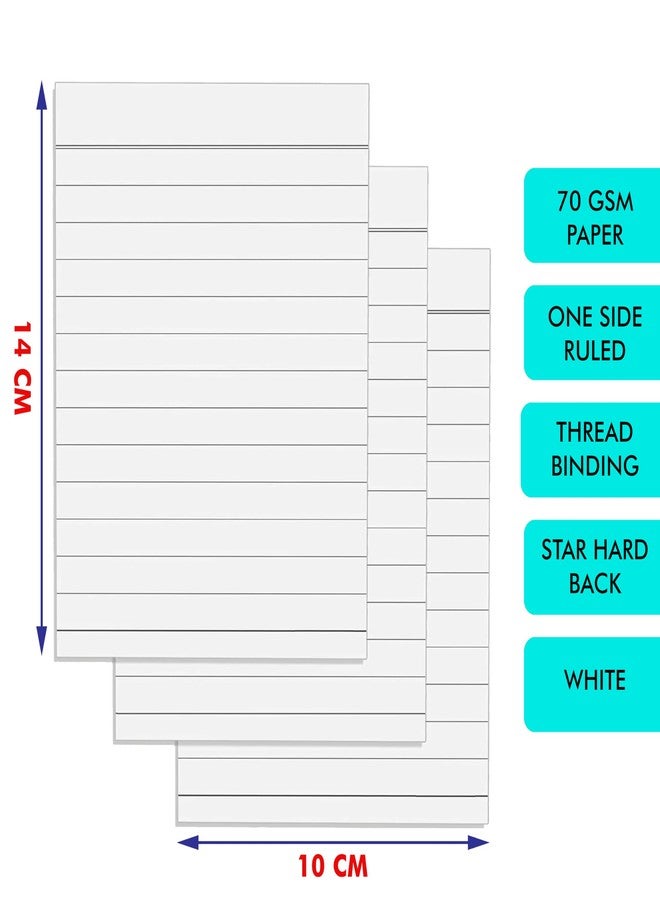 14 CM

70 GSM
PAPER

ONE SIDE
RULED

THREAD
BINDING

STAR HARD
BACK

WHITE

10 CM