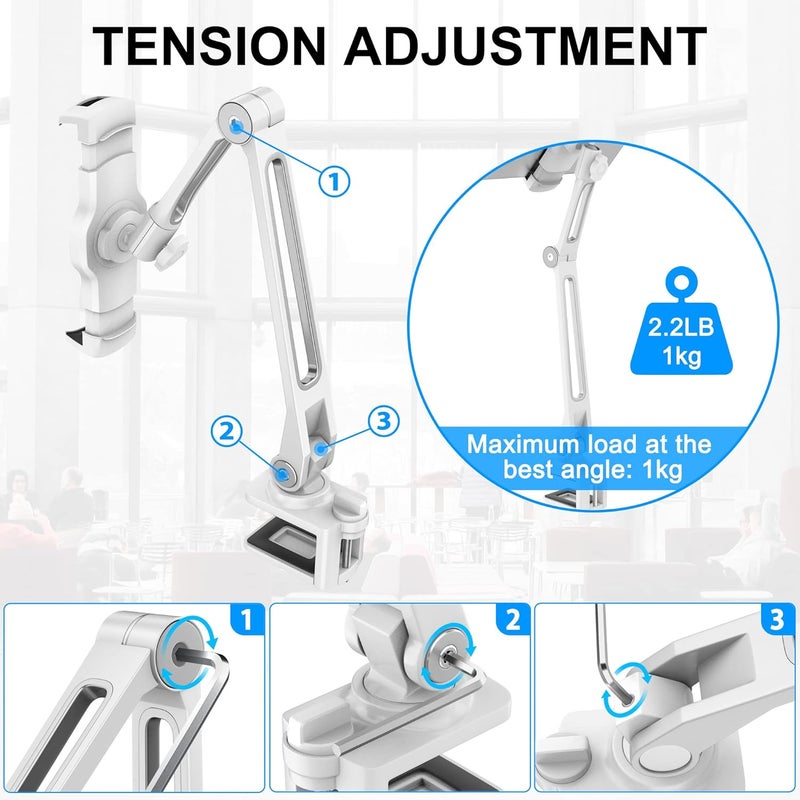 TENSION ADJUSTMENT

1

2

3

2.2LB
1kg

Maximum load at the best angle: 1kg

1

2

3