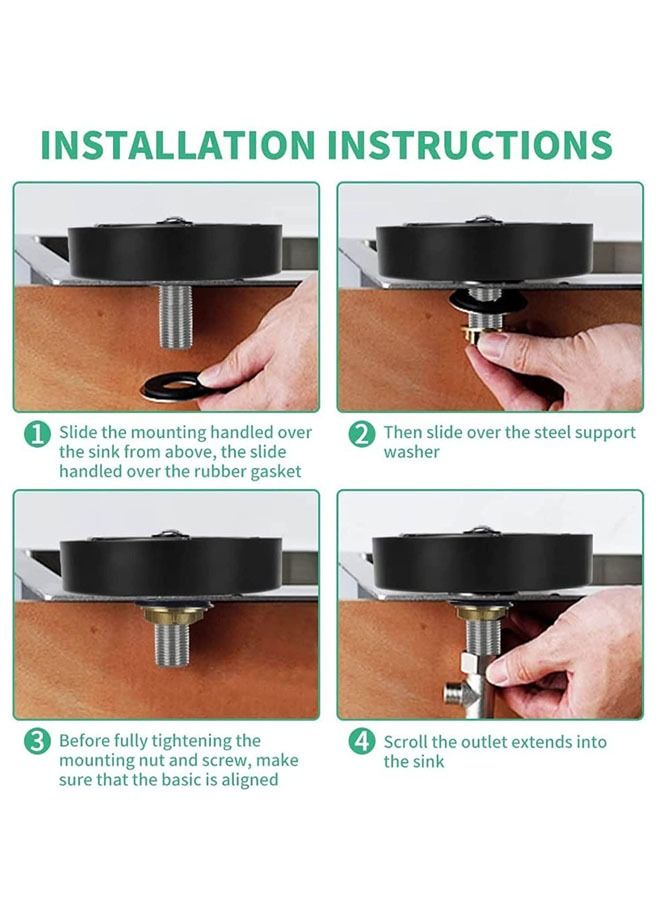 INSTALLATION INSTRUCTIONS

1 Slide the mounting handled over the sink from above, the slide handled over the rubber gasket

2 Then slide over the steel support washer

3 Before fully tightening the mounting nut and screw, make sure that the basic is aligned

4 Scroll the outlet extends into the sink