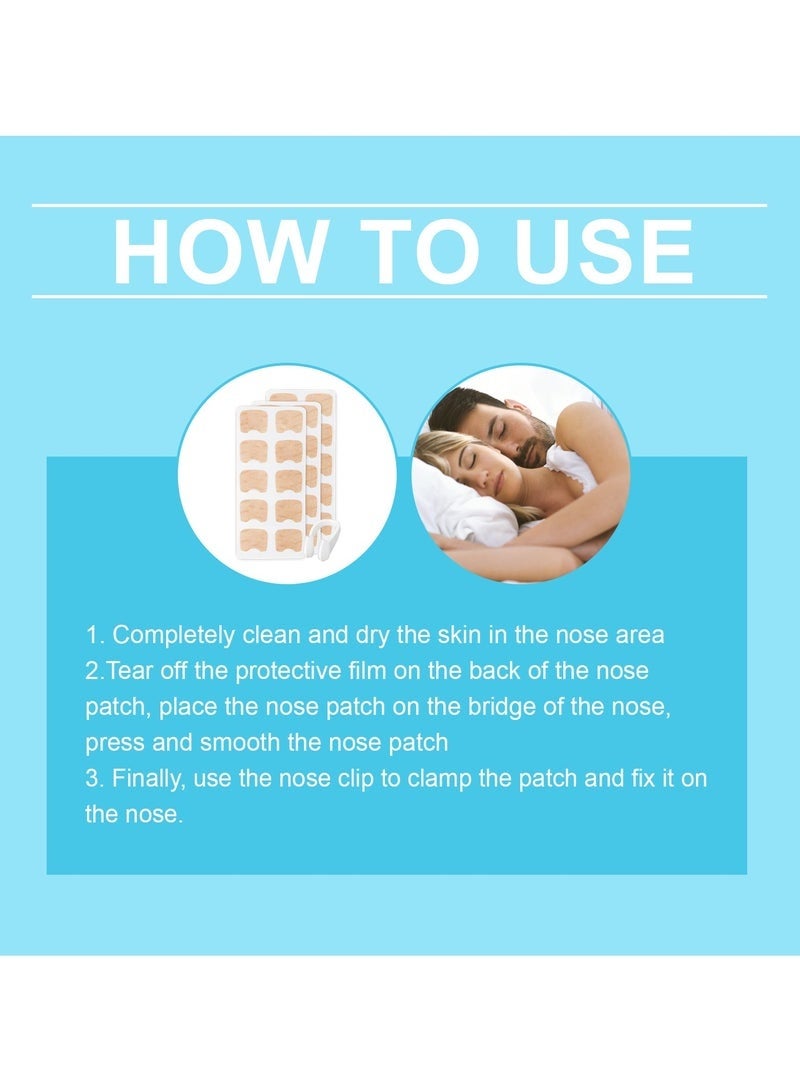 HOW TO USE

1. Completely clean and dry the skin in the nose area
2.Tear off the protective film on the back of the nose patch, place the nose patch on the bridge of the nose, press and smooth the nose patch
3. Finally, use the nose clip to clamp the patch and fix it on the nose.