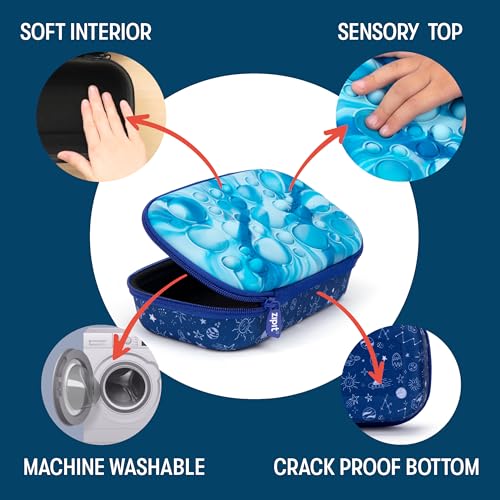 SOFT INTERIOR

SENSORY TOP

zipit

MACHINE WASHABLE

CRACK PROOF BOTTOM