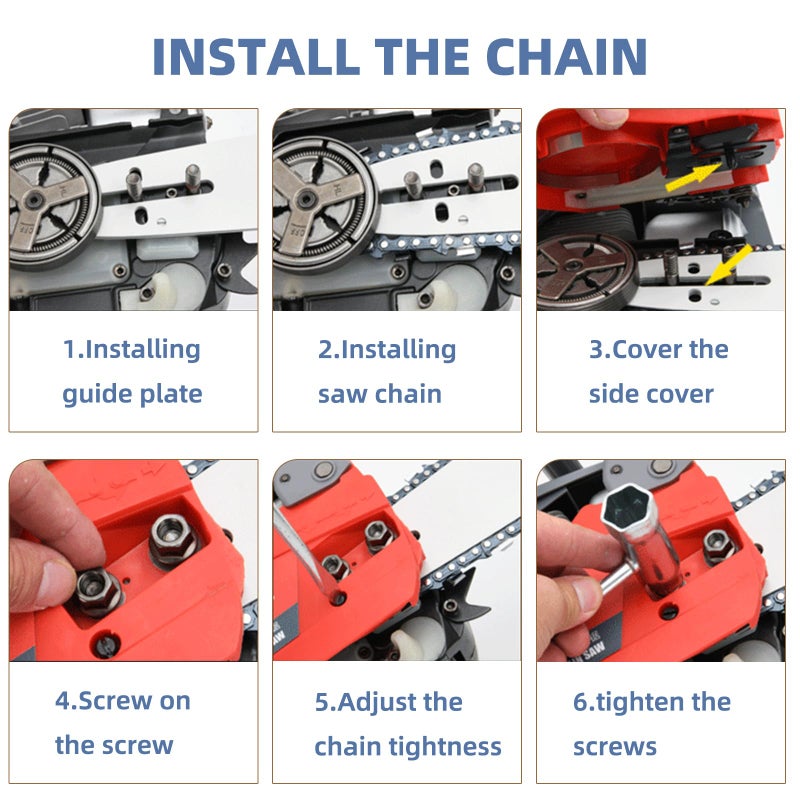 INSTALL THE CHAIN

1.Installing guide plate

2.Installing saw chain

3.Cover the side cover

4.Screw on the screw

5.Adjust the chain tightness

6.tighten the screws