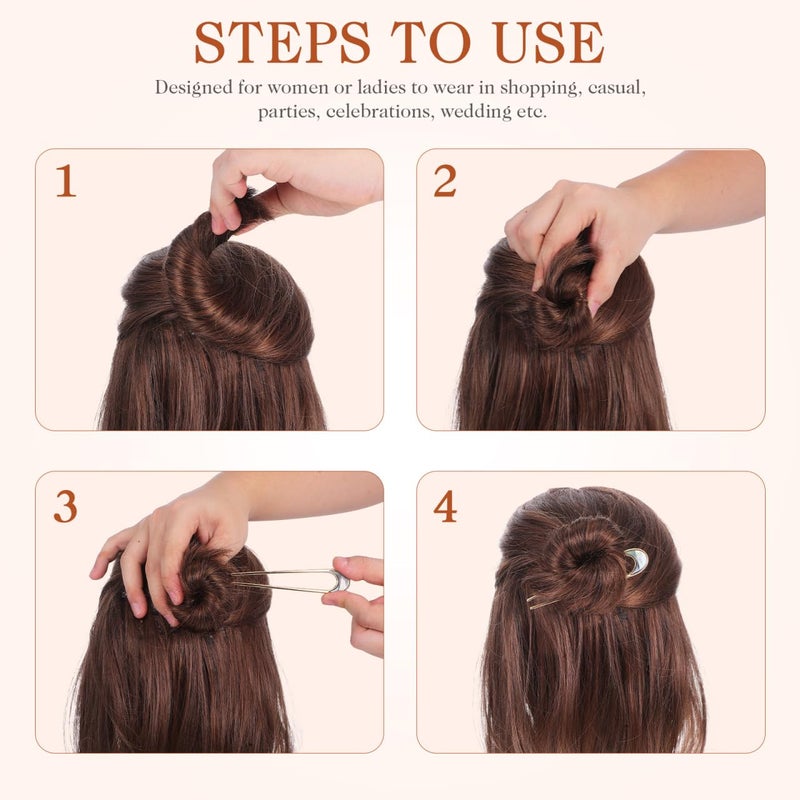 STEPS TO USE

Designed for women or ladies to wear in shopping, casual, parties, celebrations, wedding etc.

1

2

3

4