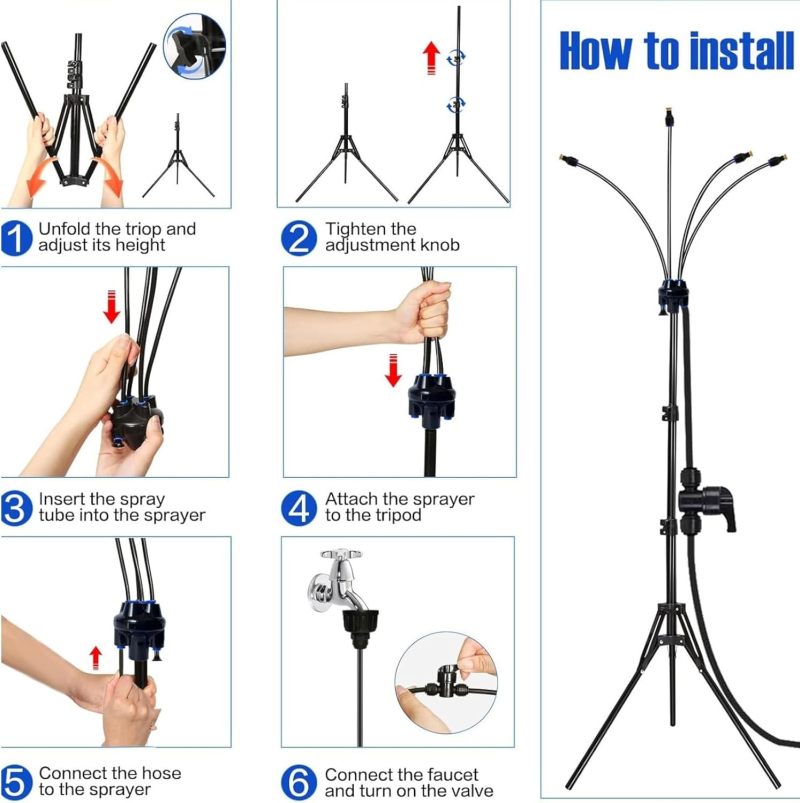 How to install

1 Unfold the triop and adjust its height

2 Tighten the adjustment knob

3 Insert the spray tube into the sprayer

4 Attach the sprayer to the tripod

5 Connect the hose to the sprayer

6 Connect the faucet and turn on the valve