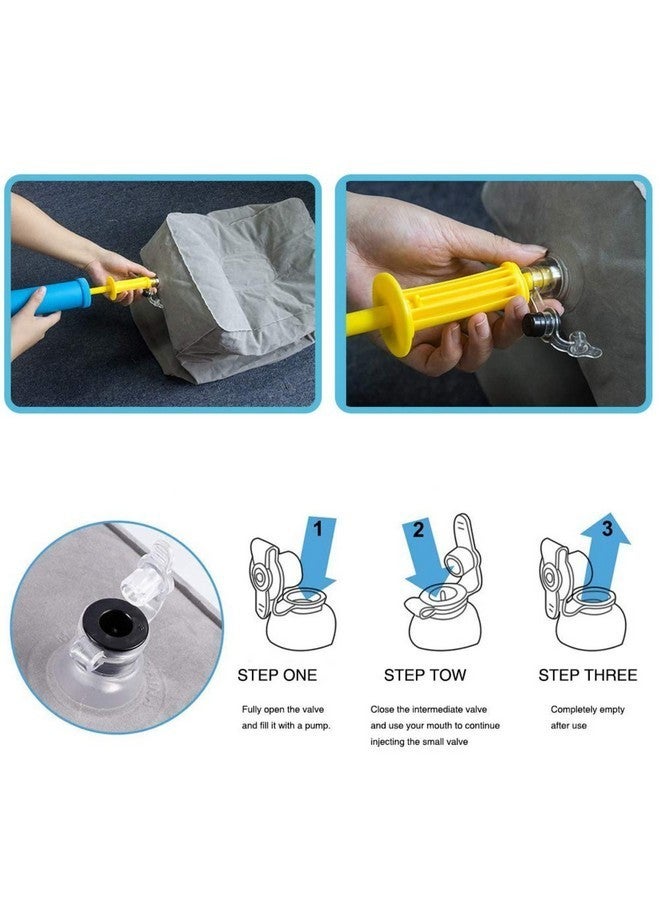 1

STEP ONE

Fully open the valve and fill it with a pump.

2

STEP TOW

Close the intermediate valve and use your mouth to continue injecting the small valve

3

STEP THREE

Completely empty after use