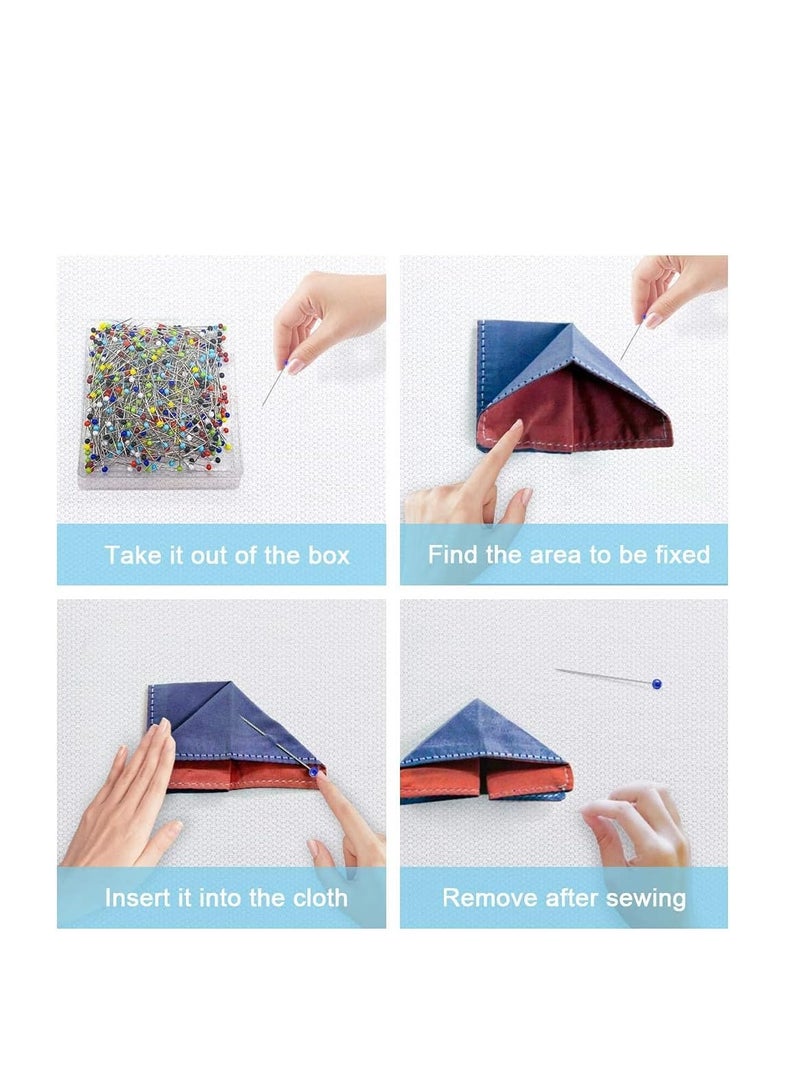 Take it out of the box

Find the area to be fixed

Insert it into the cloth

Remove after sewing