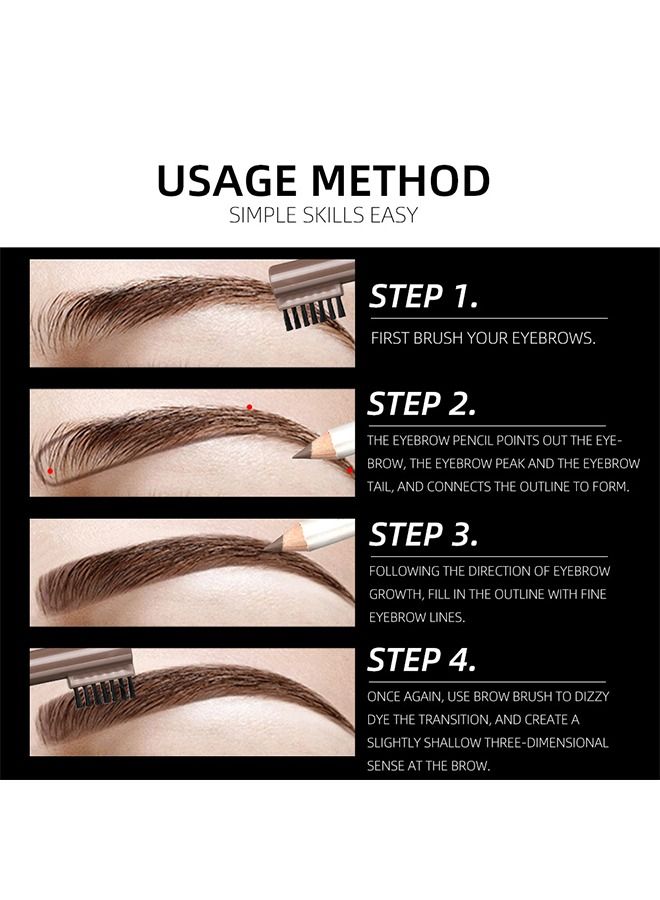 USAGE METHOD
SIMPLE SKILLS EASY

STEP 1.
FIRST BRUSH YOUR EYEBROWS.

STEP 2.
THE EYEBROW PENCIL POINTS OUT THE EYEBROW, THE EYEBROW PEAK AND THE EYEBROW TAIL, AND CONNECTS THE OUTLINE TO FORM.

STEP 3.
FOLLOWING THE DIRECTION OF EYEBROW GROWTH, FILL IN THE OUTLINE WITH FINE EYEBROW LINES.

STEP 4.
ONCE AGAIN, USE BROW BRUSH TO DIZZY DYE THE TRANSITION, AND CREATE A SLIGHTLY SHALLOW THREE-DIMENSIONAL SENSE AT THE BROW.