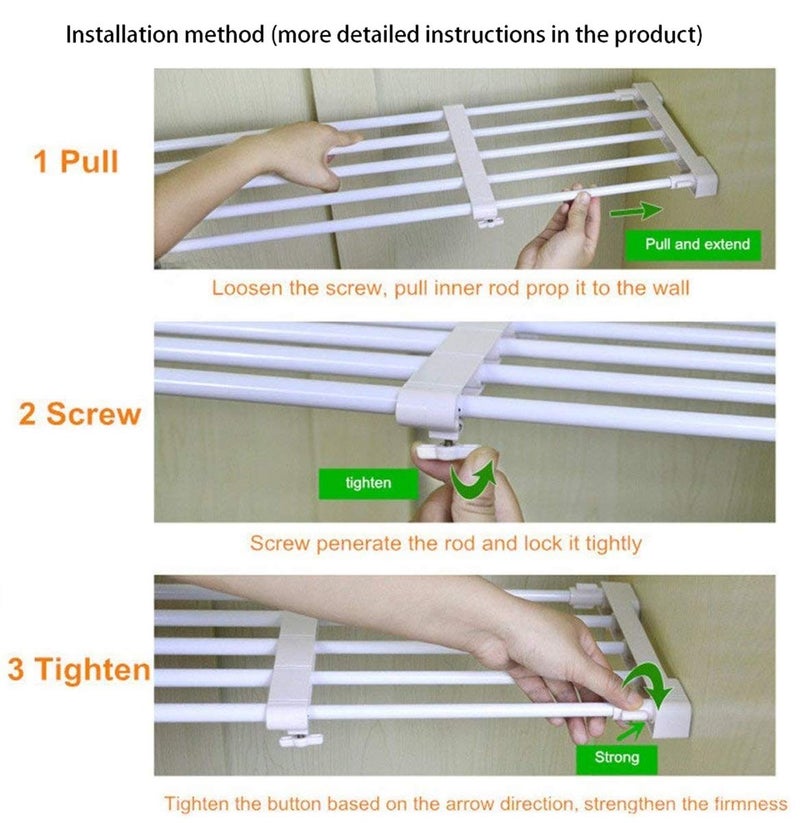 Installation method (more detailed instructions in the product)

1 Pull

Pull and extend

Loosen the screw, pull inner rod prop it to the wall

2 Screw

tighten

Screw penerate the rod and lock it tightly

3 Tighten

Strong

Tighten the button based on the arrow direction, strengthen the firmness