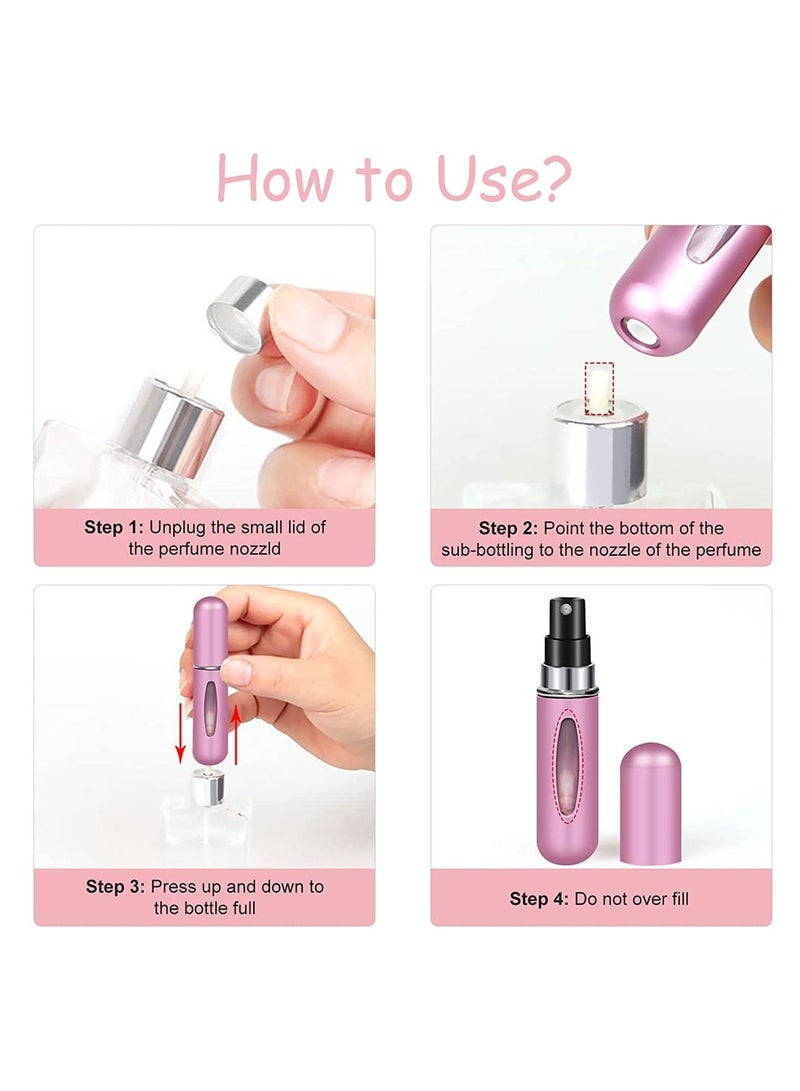 How to Use?

Step 1: Unplug the small lid of the perfume nozzld

Step 2: Point the bottom of the sub-bottling to the nozzle of the perfume

Step 3: Press up and down to the bottle full

Step 4: Do not over fill