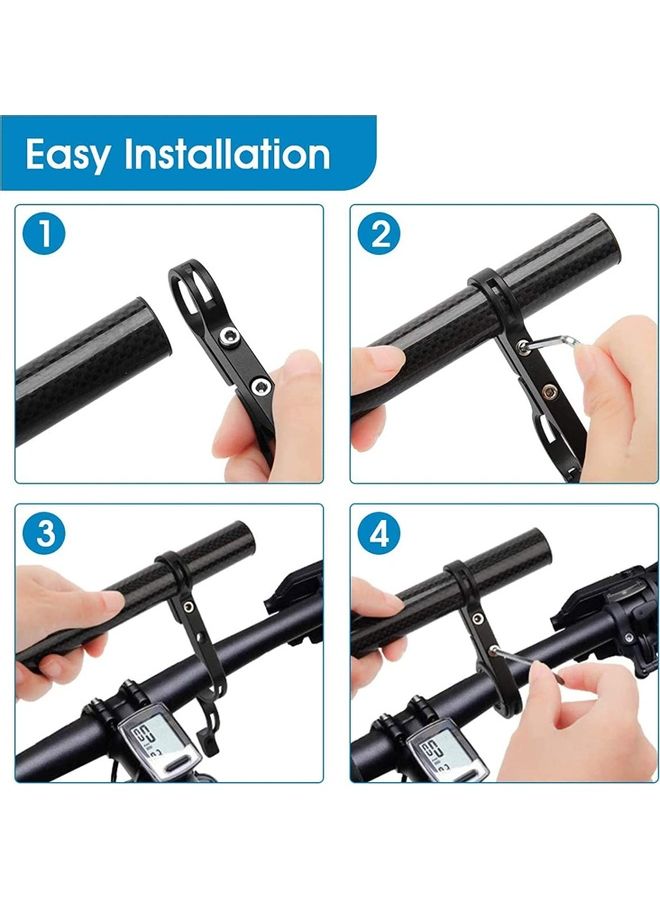 Easy Installation

1

2

3

4