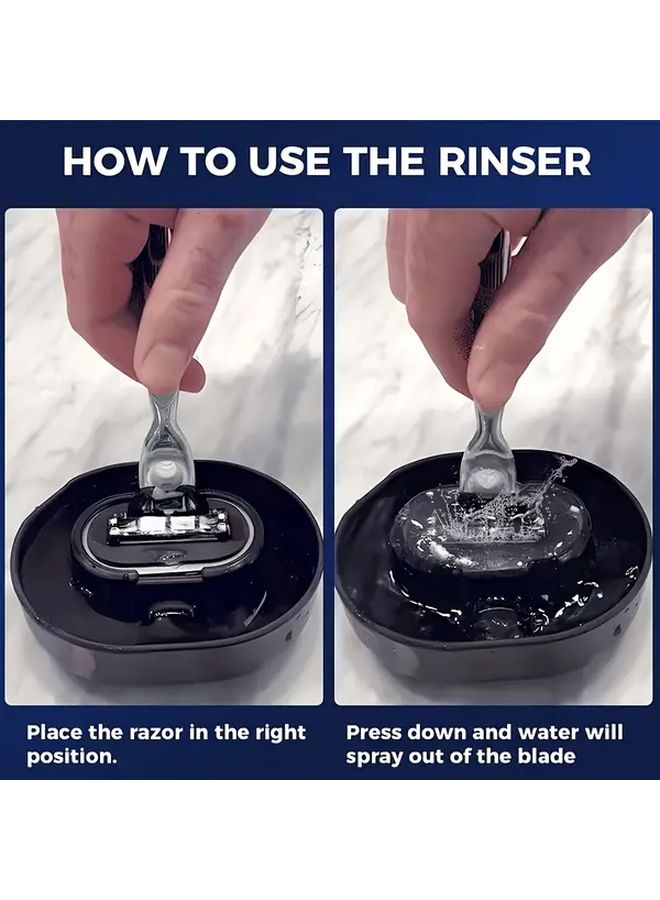 HOW TO USE THE RINSER

Place the razor in the right position.

Press down and water will spray out of the blade