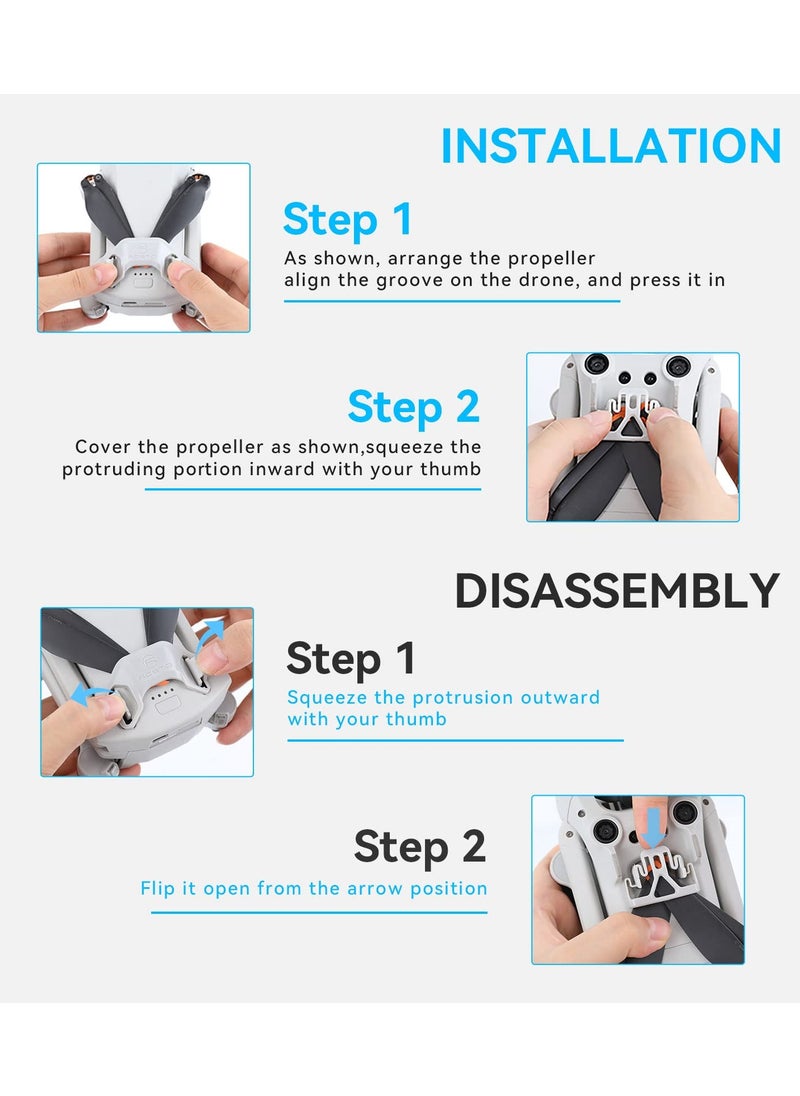 INSTALLATION

Step 1

As shown, arrange the propeller align the groove on the drone, and press it in

Step 2

Cover the propeller as shown,squeeze the protruding portion inward with your thumb

DISASSEMBLY

Step 1

Squeeze the protrusion outward with your thumb

Step 2

Flip it open from the arrow position