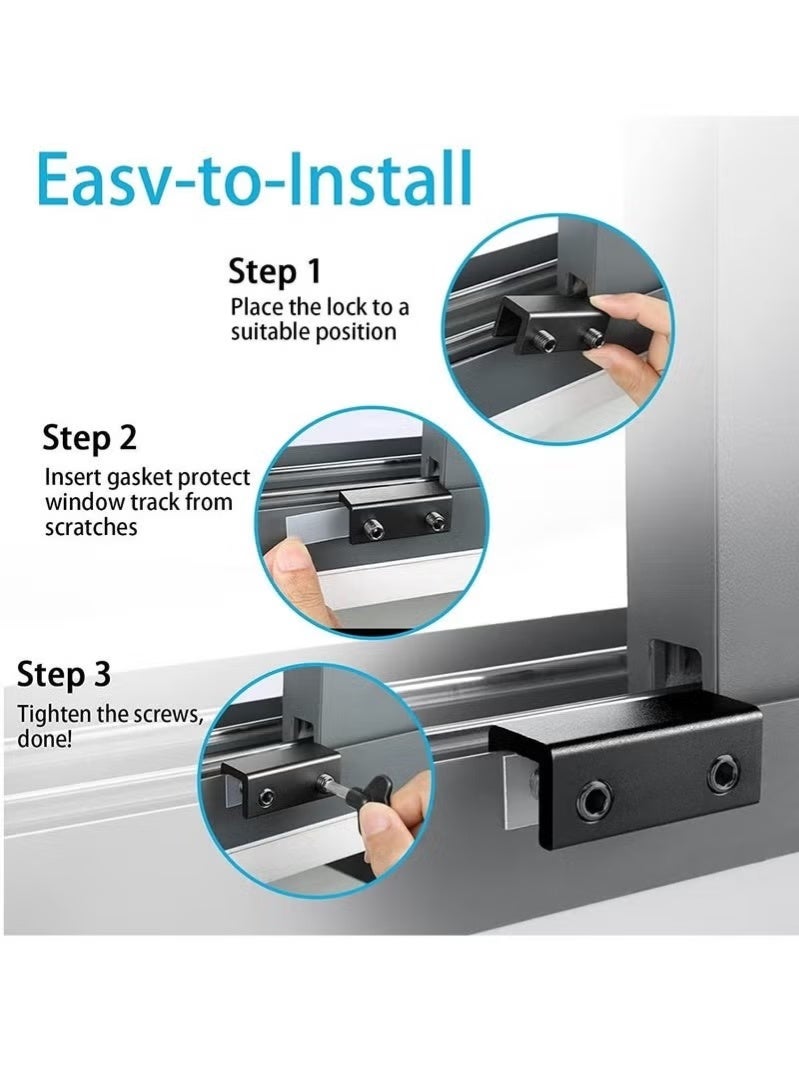 Easv-to-Install

Step 1
Place the lock to a suitable position

Step 2
Insert gasket protect window track from scratches

Step 3
Tighten the screws, done!